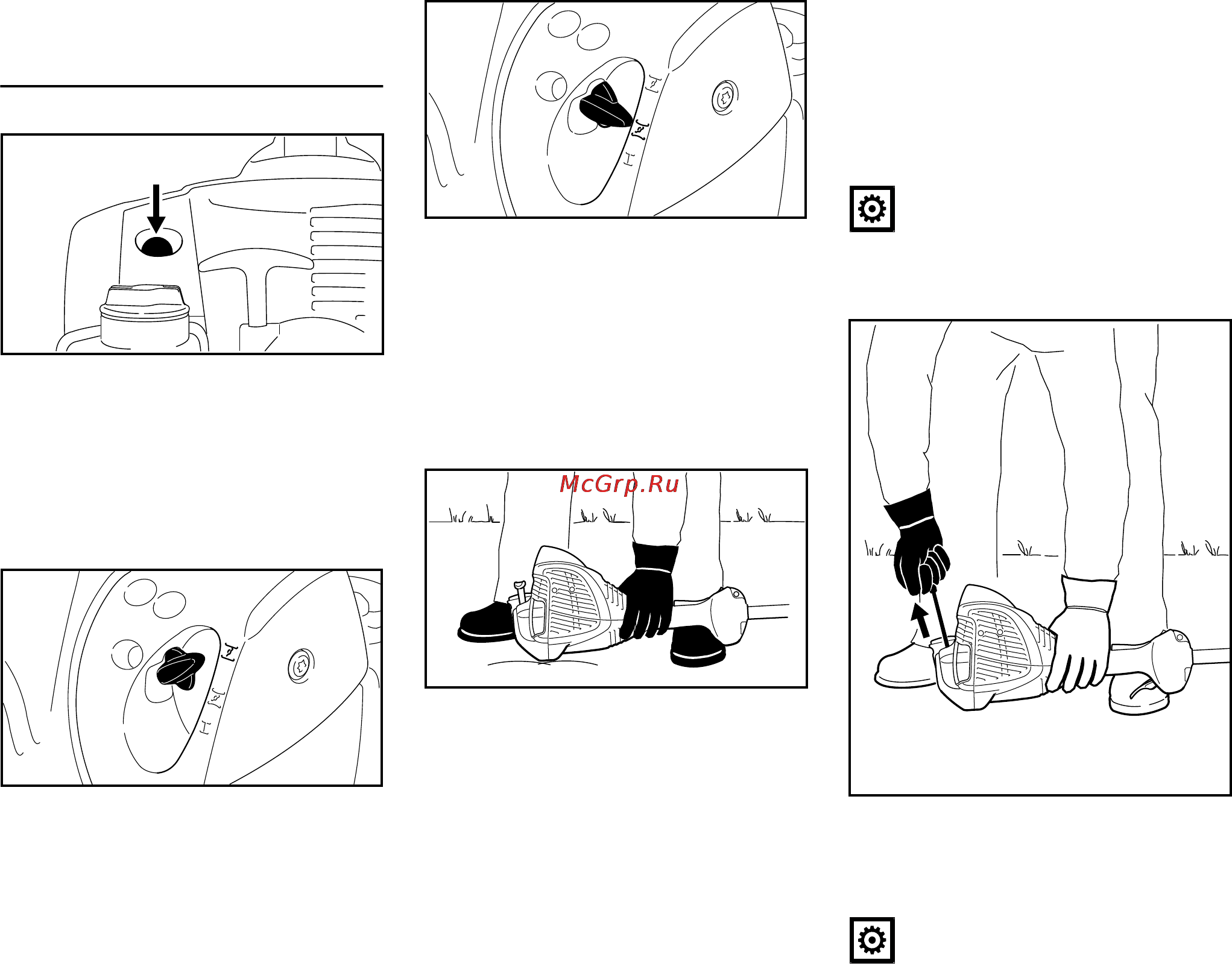 McGrp.Ru