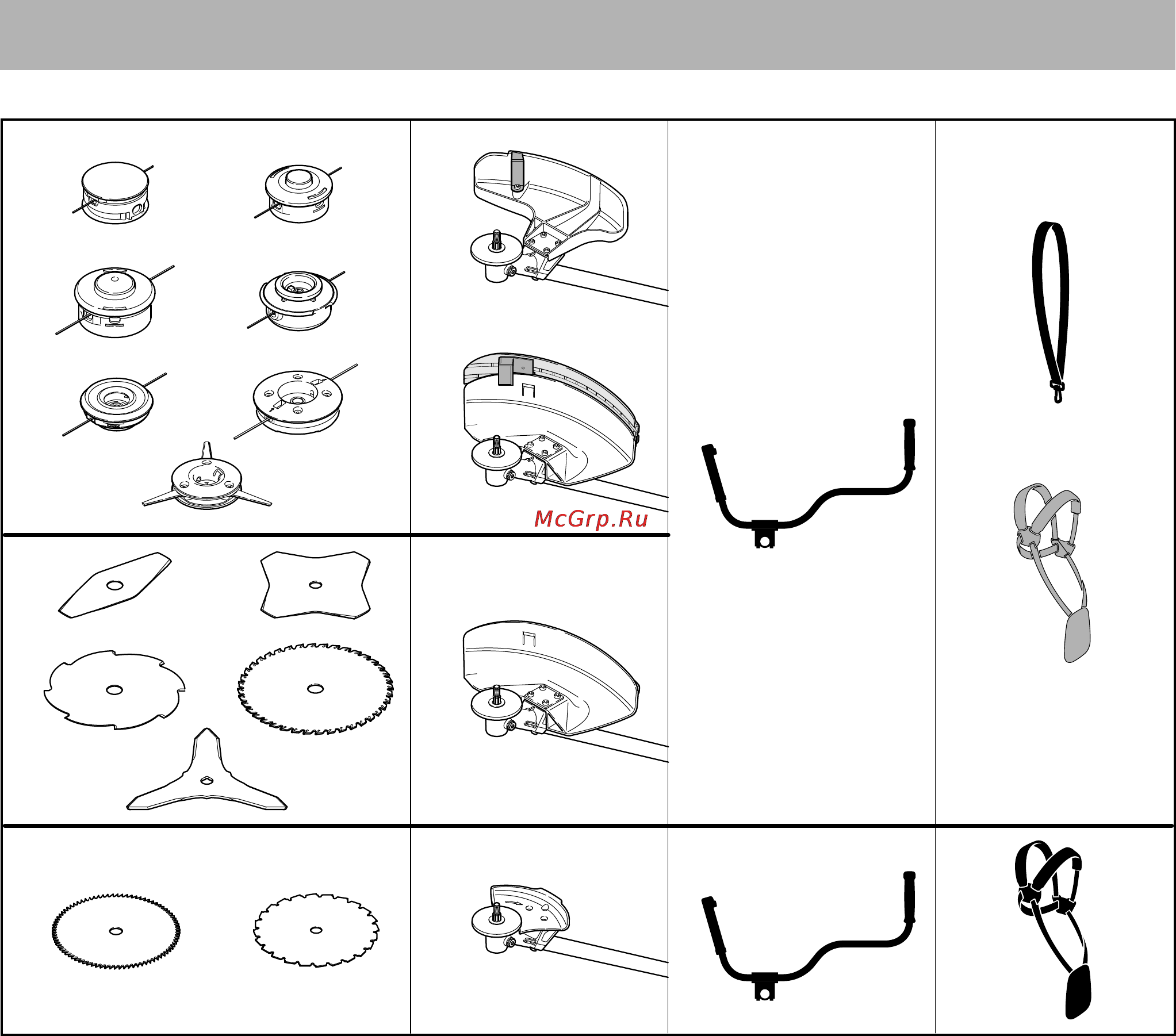 McGrp.Ru