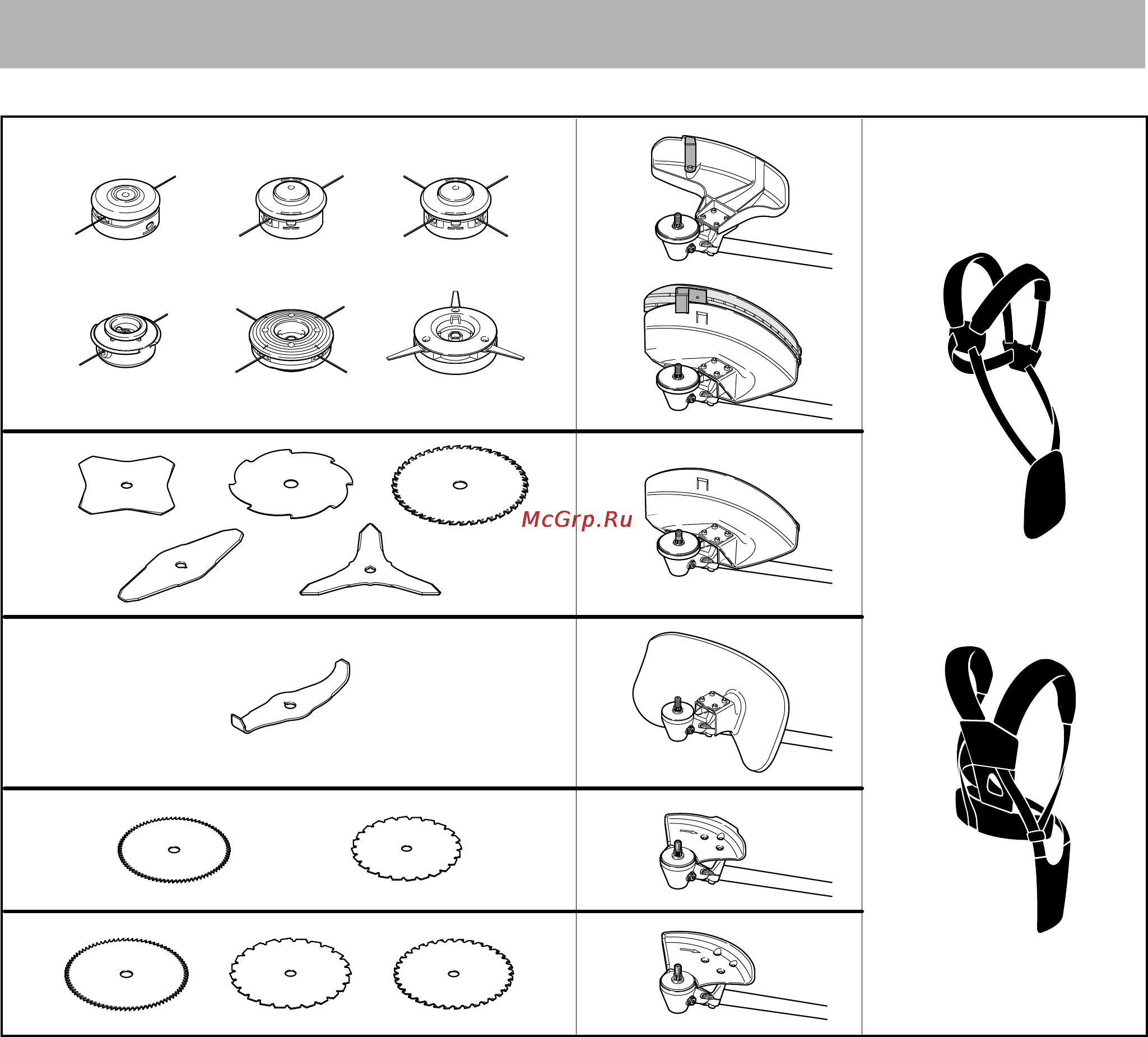 McGrp.Ru