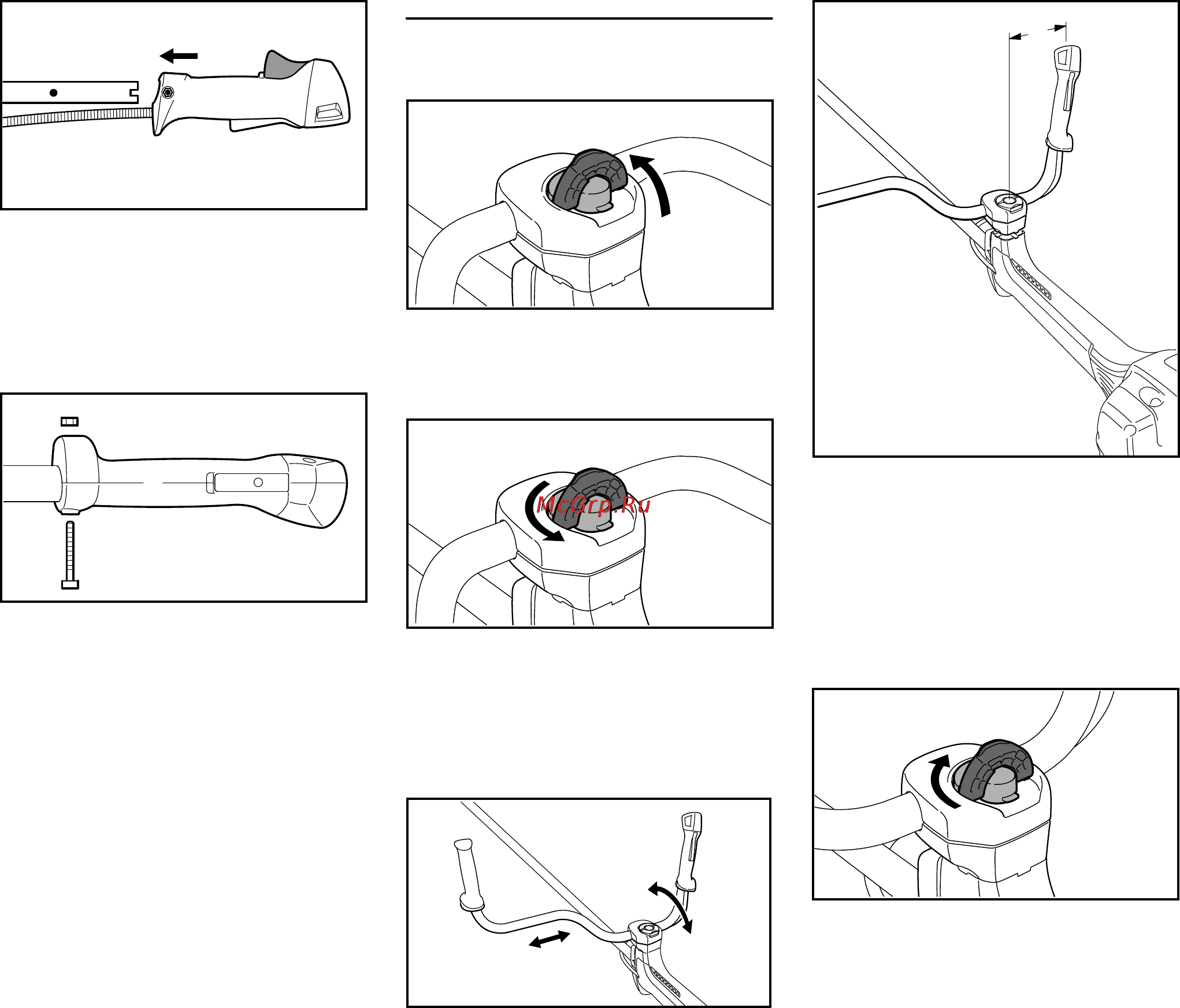 McGrp.Ru