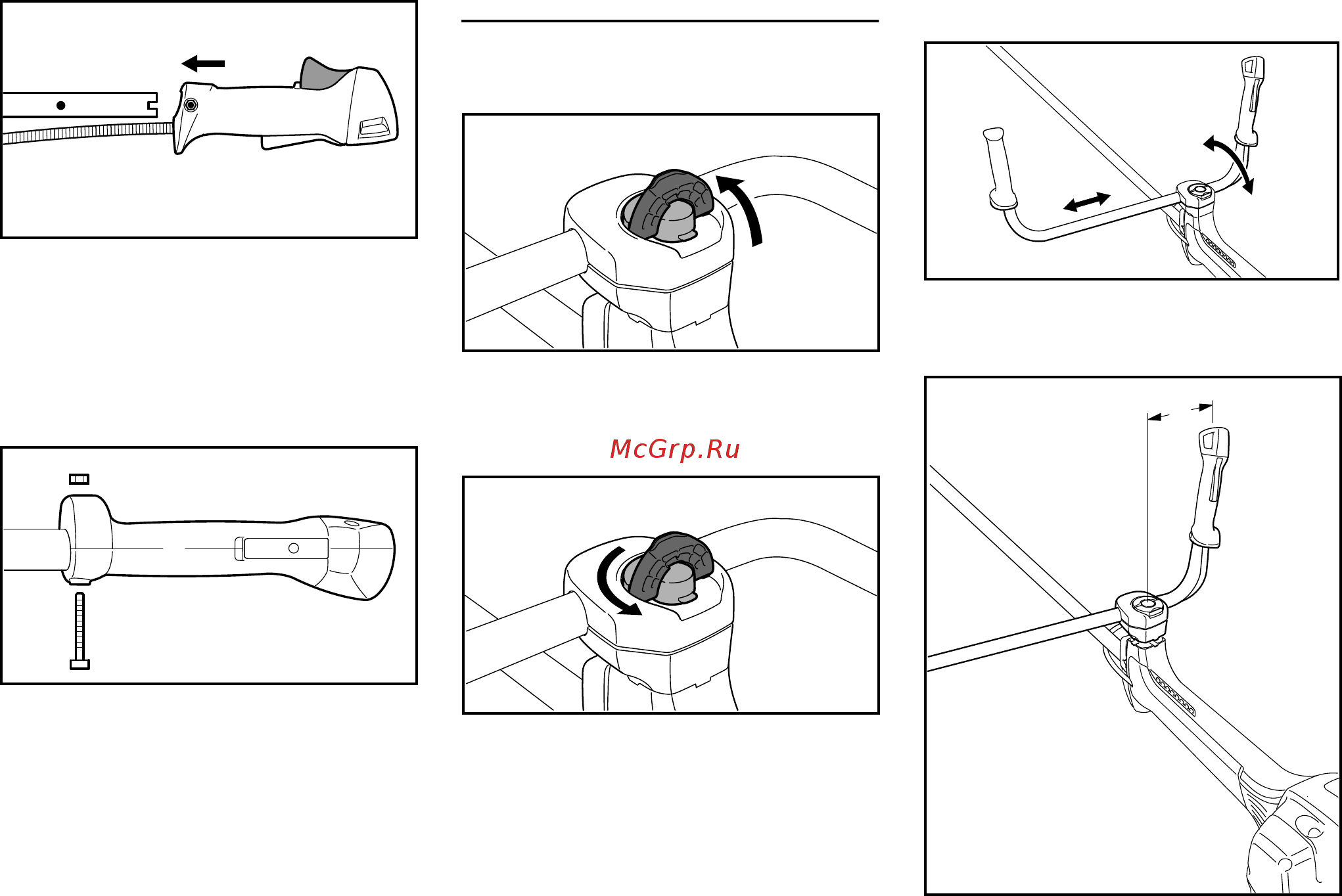 McGrp.Ru