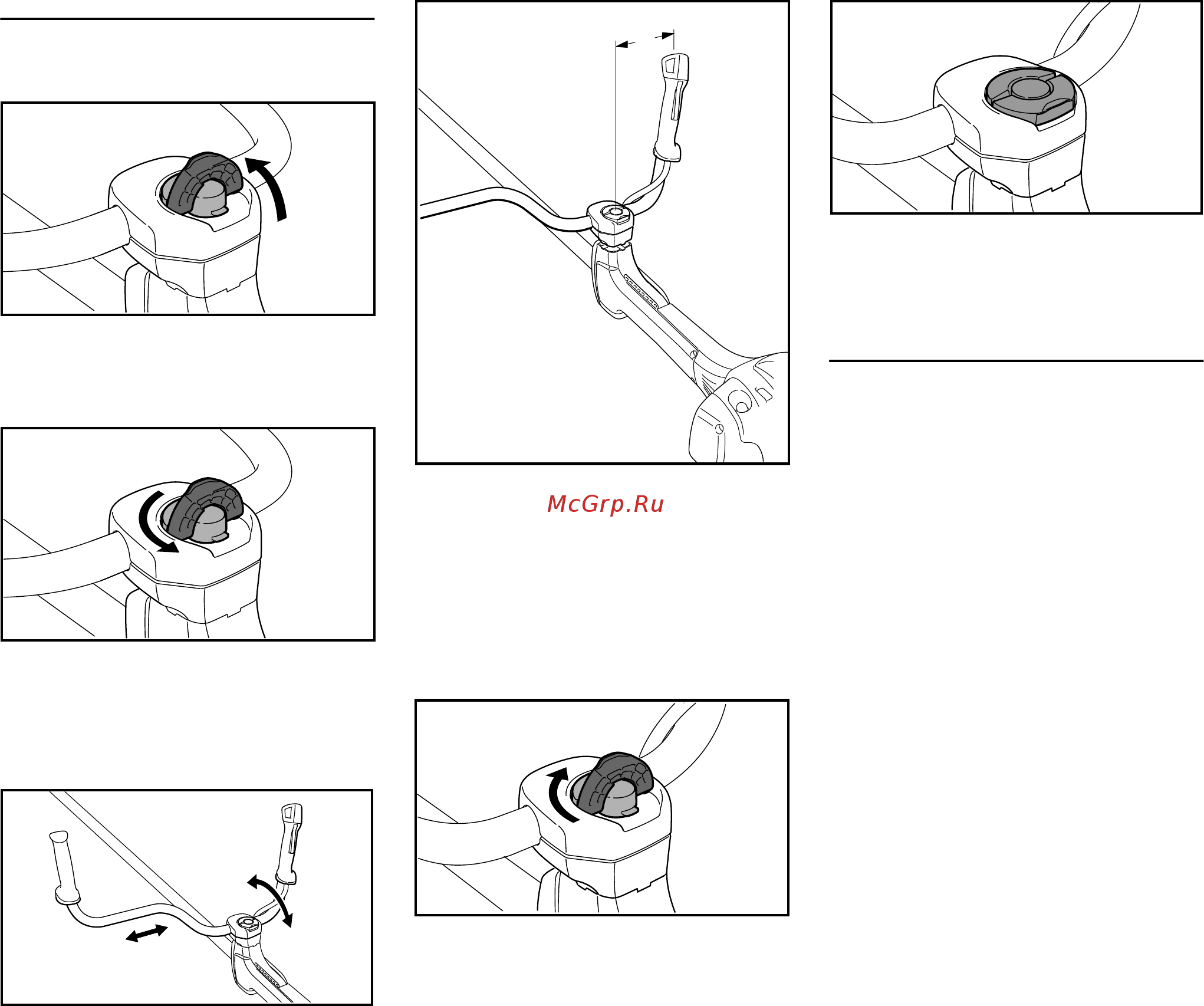 McGrp.Ru