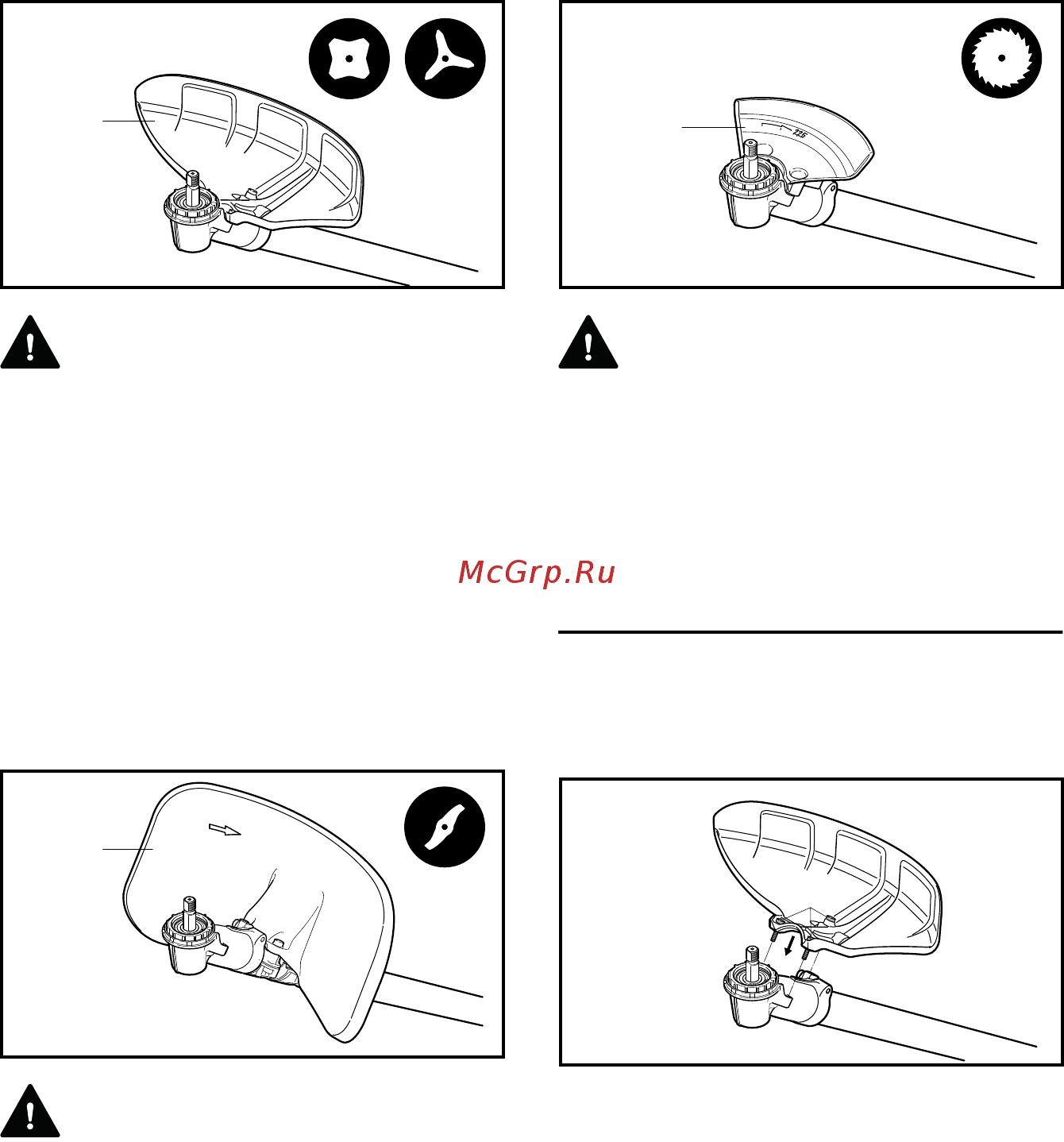 225

McGrp.Ru