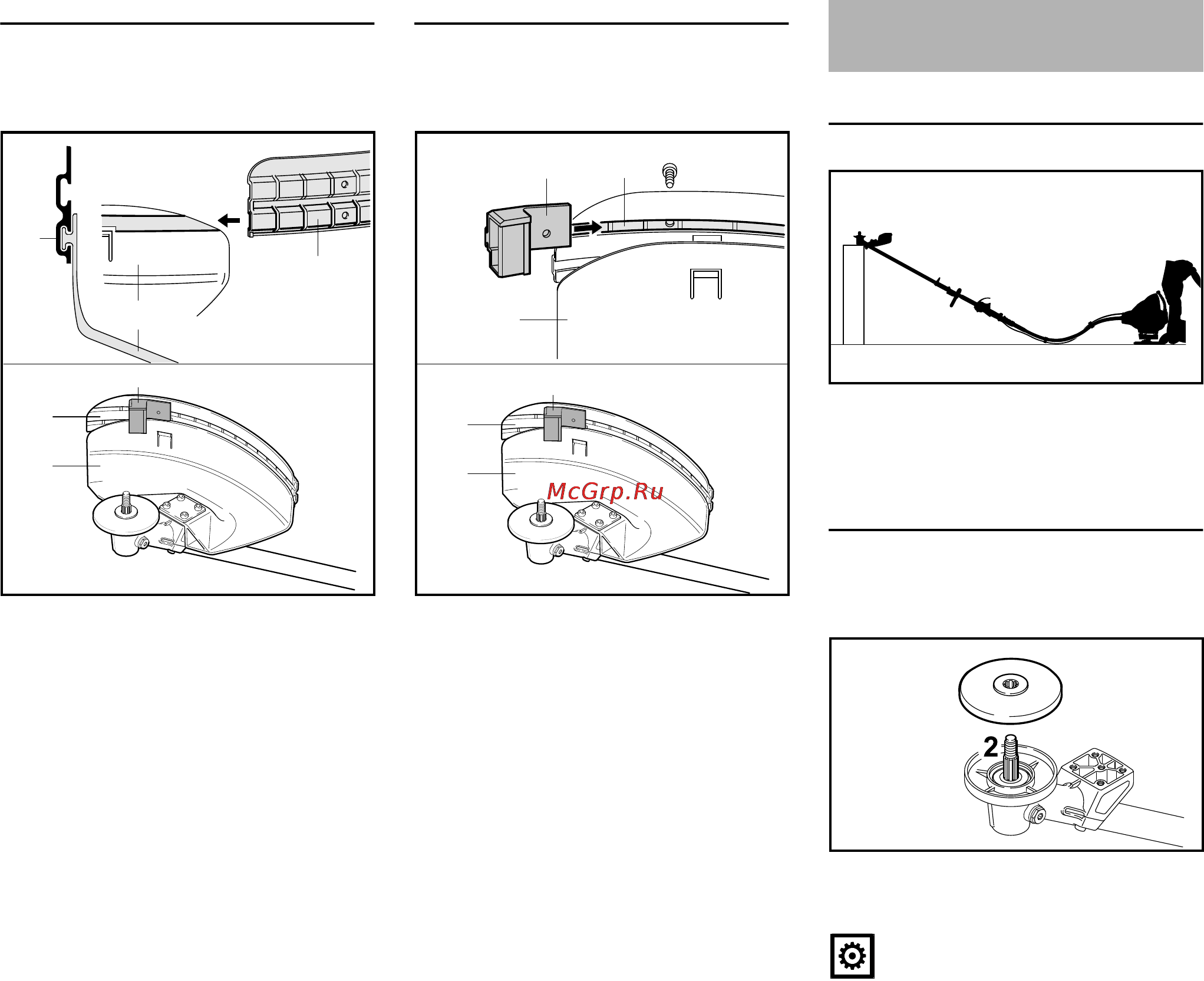 McGrp.Ru

2