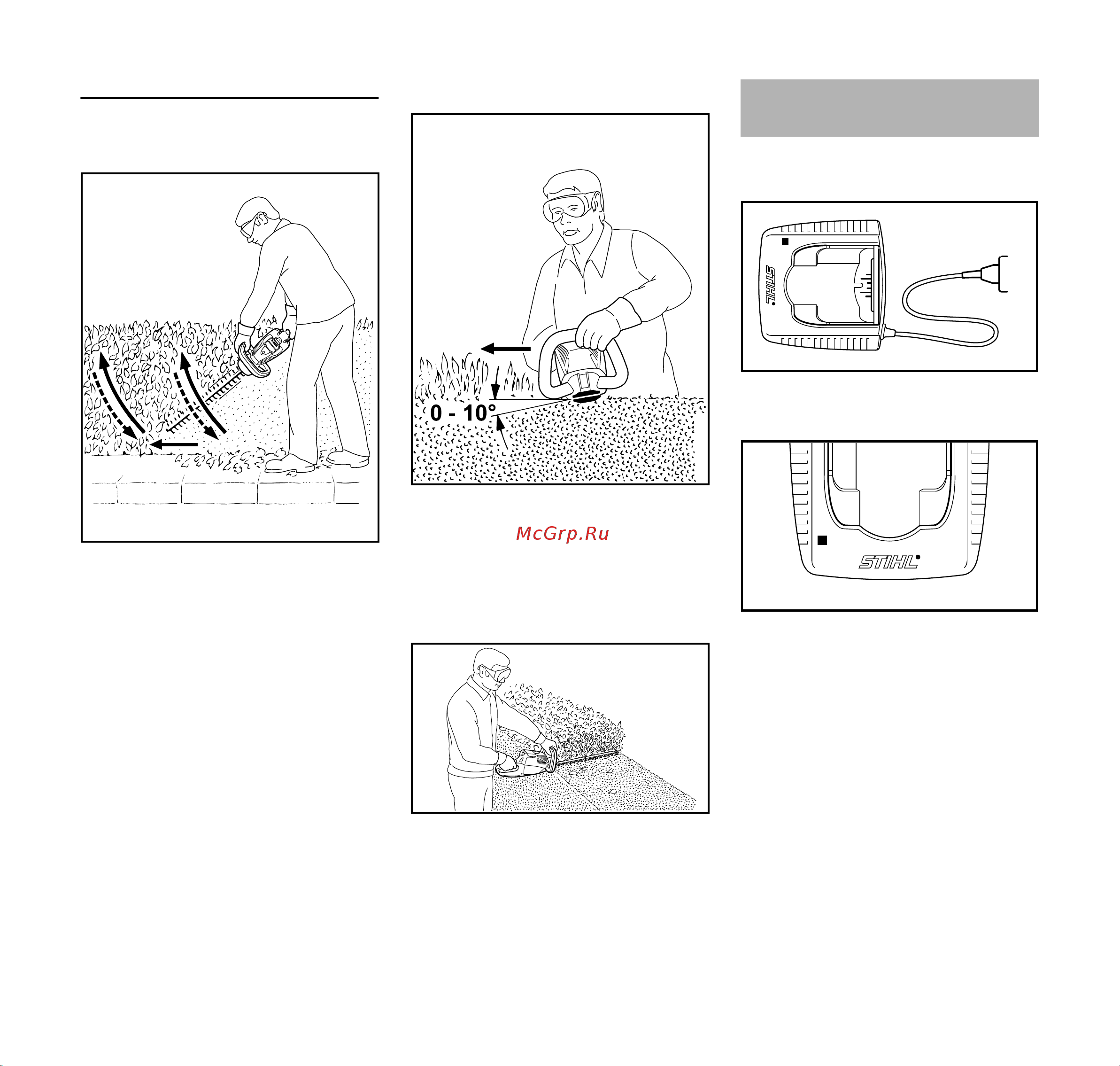 0 - 10°

McGrp.Ru

STIHL

STIHL