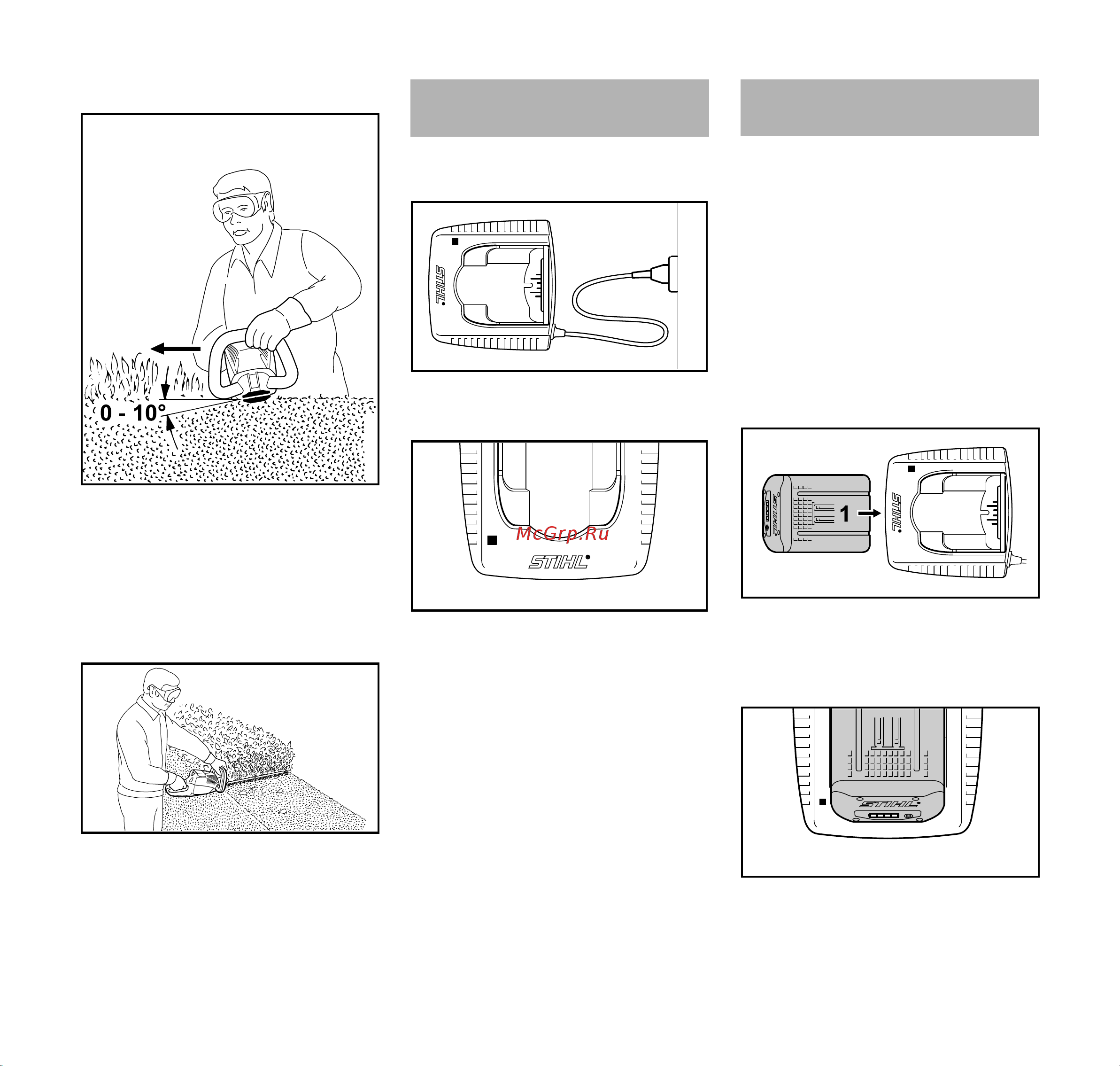 0 - 10°

STIHL

McGrp.Ru

STIHL

STIHL

1

STIHL

STIHL