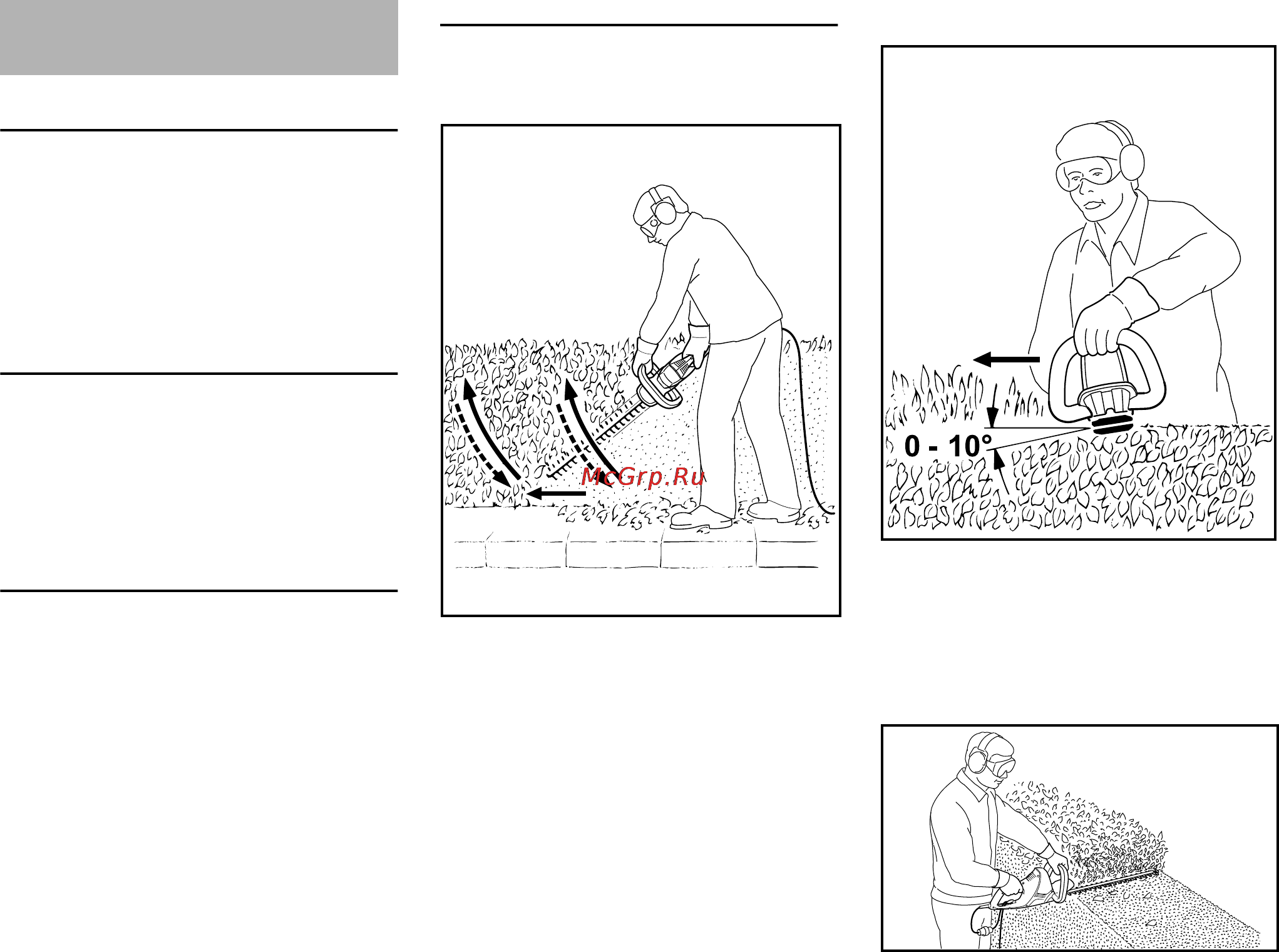 McGrp.Ru

0 - 10°