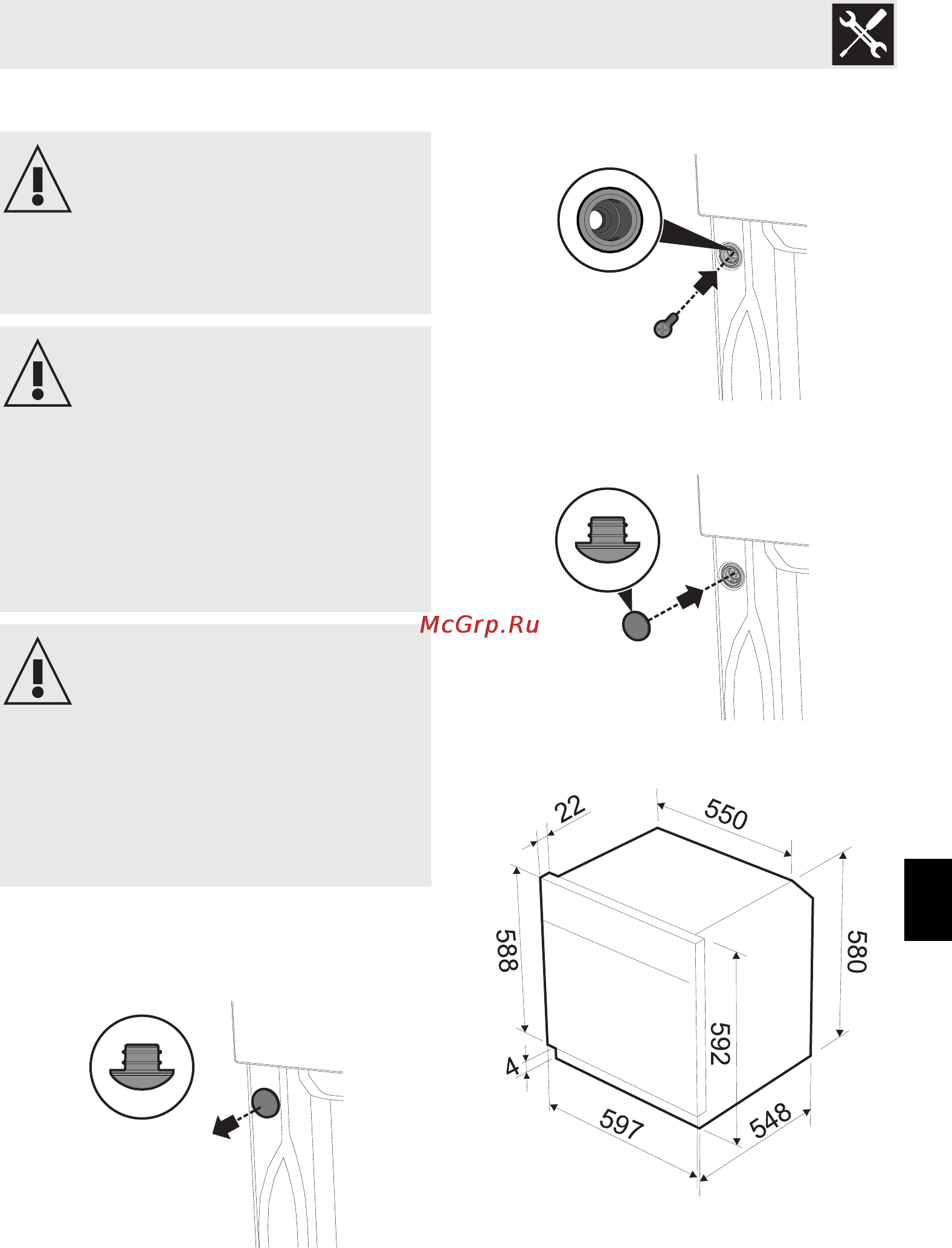 McGrp.Ru

22

550

588

580

592

4

597

548