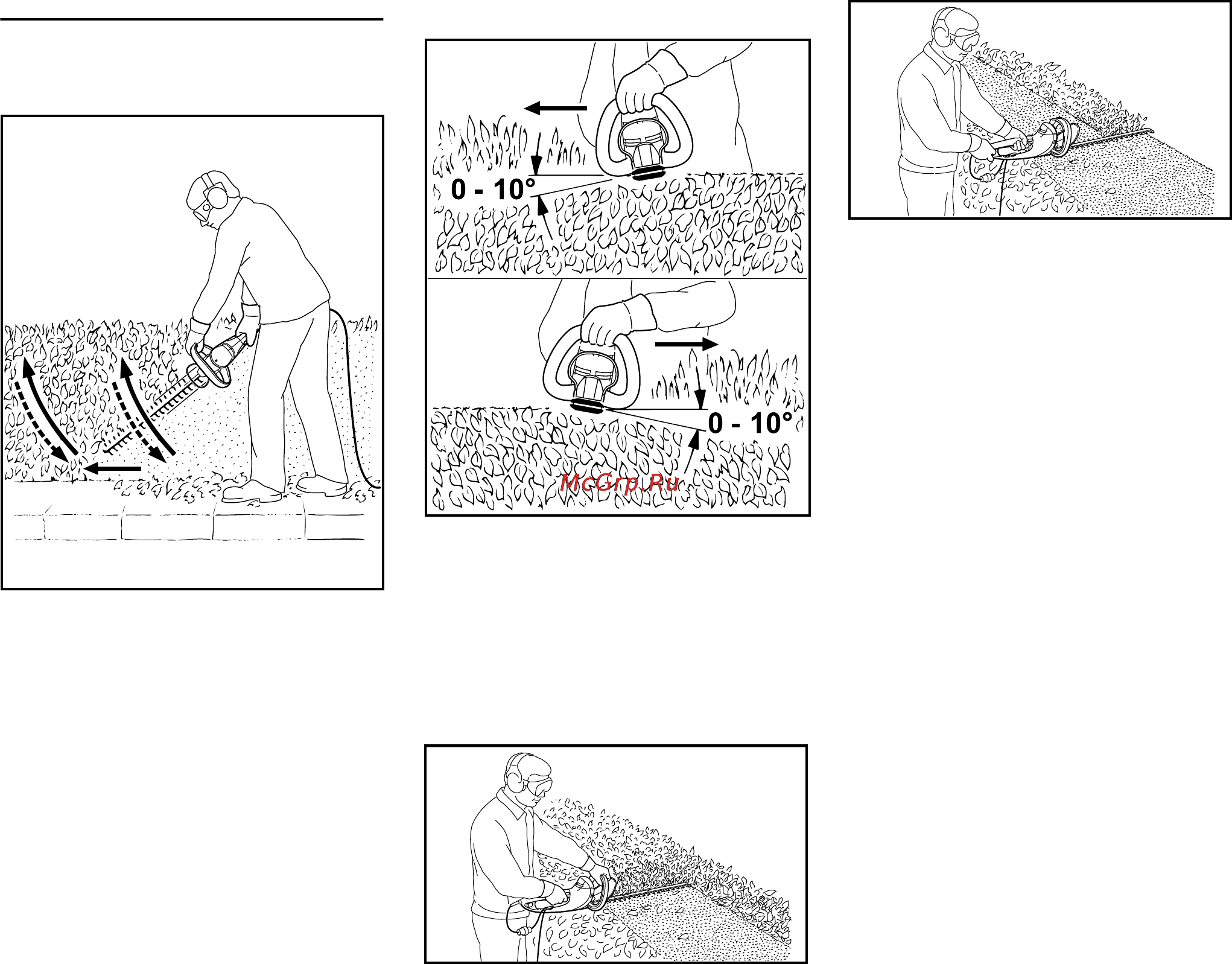 0 - 10°

0 - 10°

McGrp.Ru