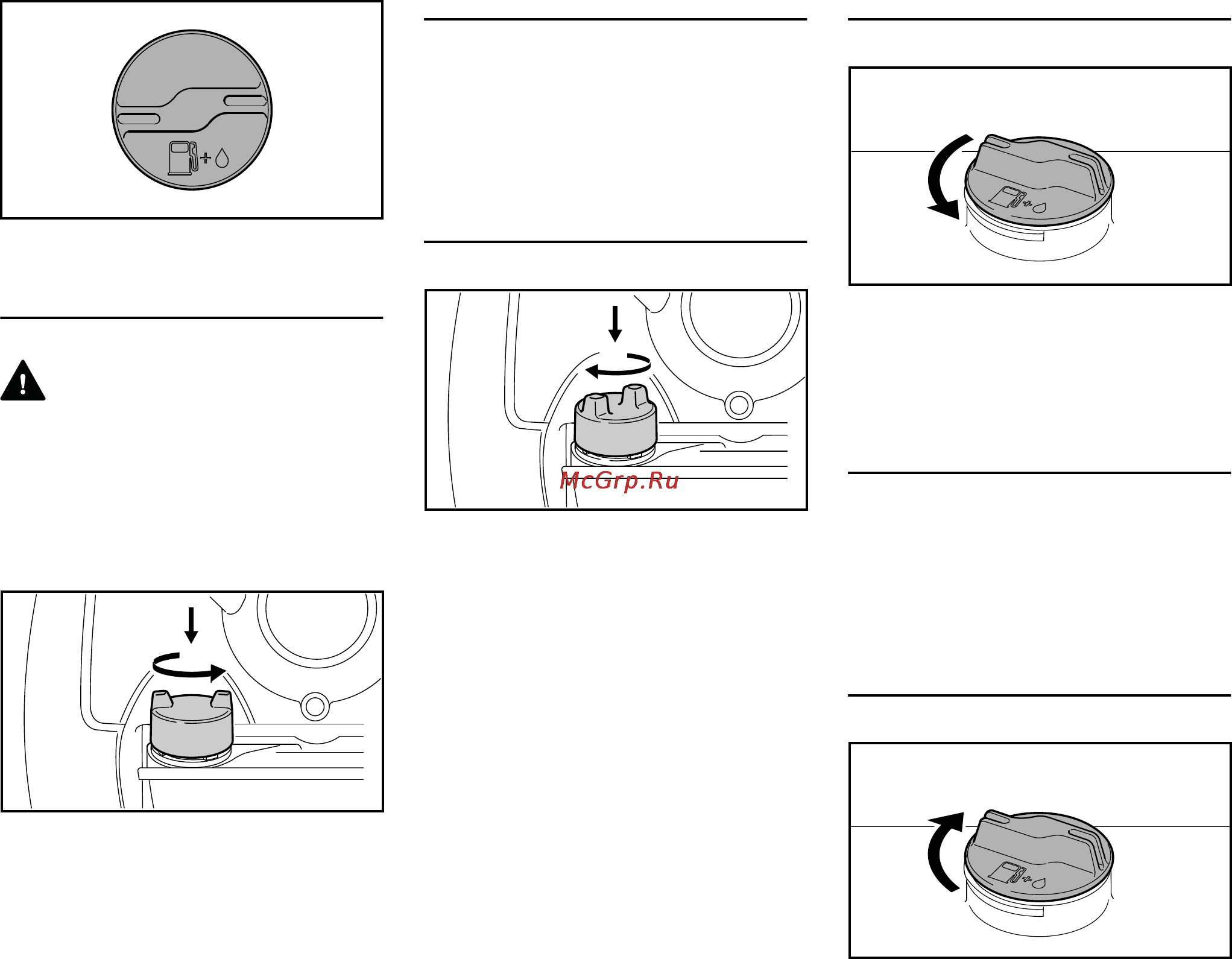 McGrp.Ru