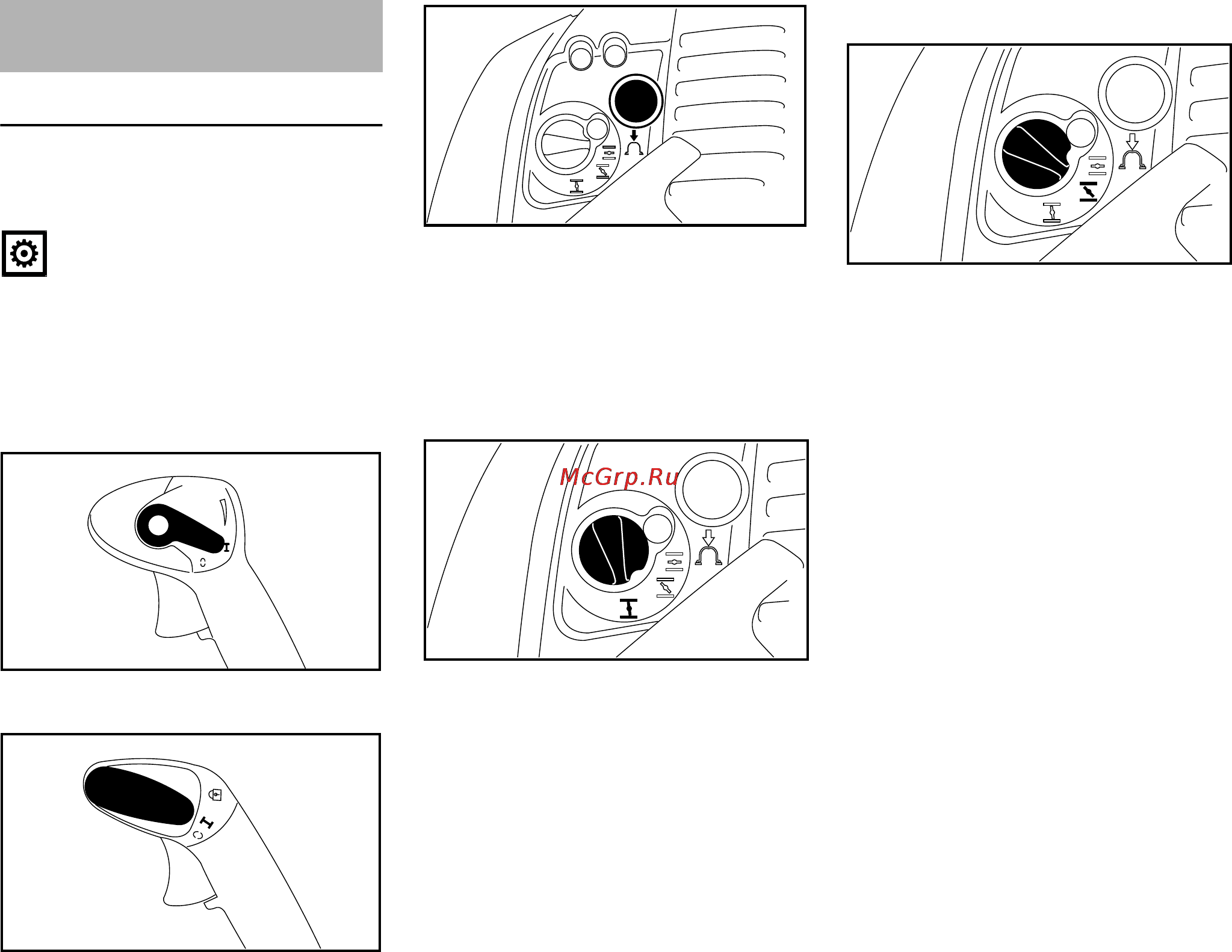 McGrp.Ru