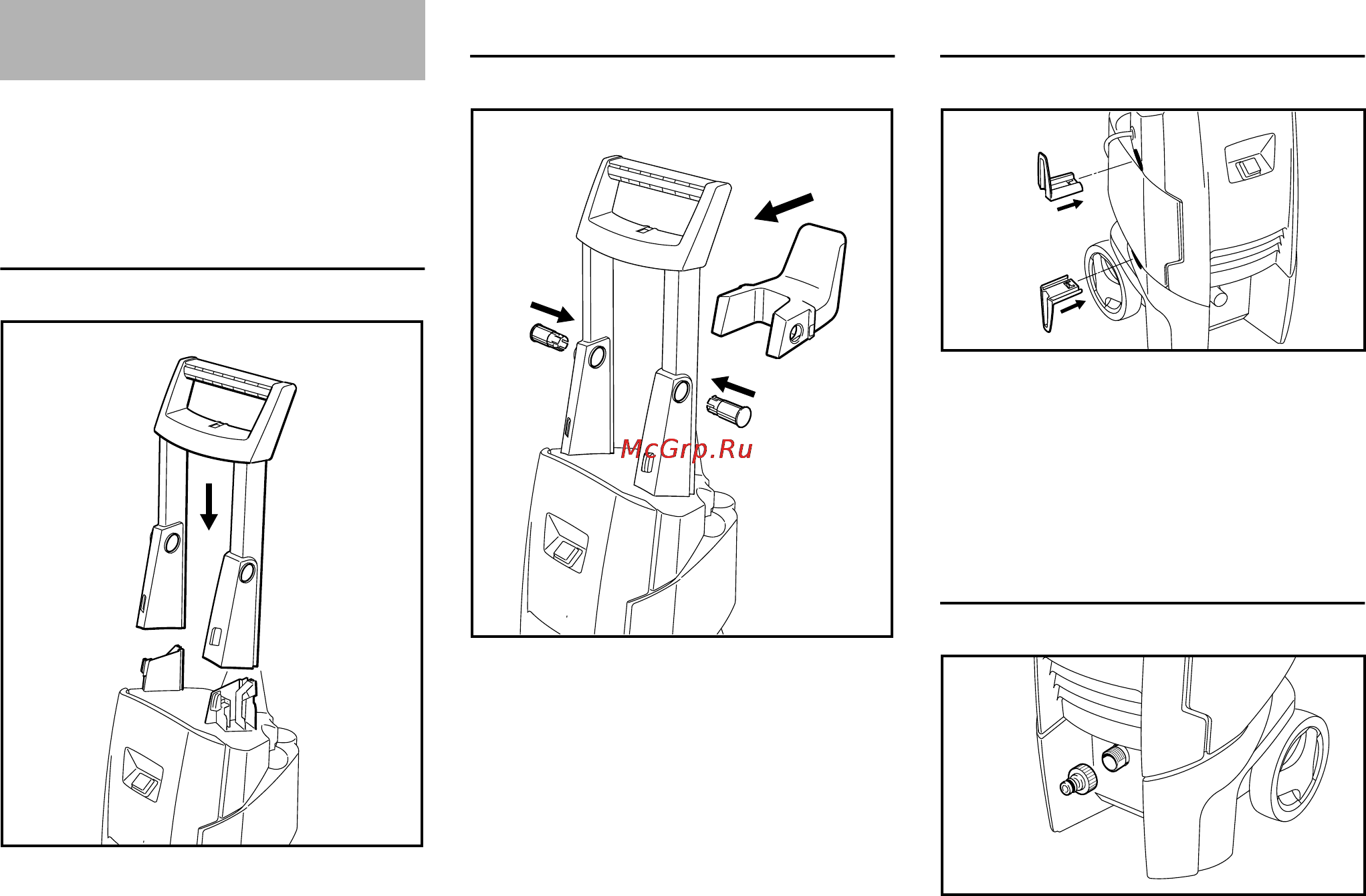 McGrp.Ru