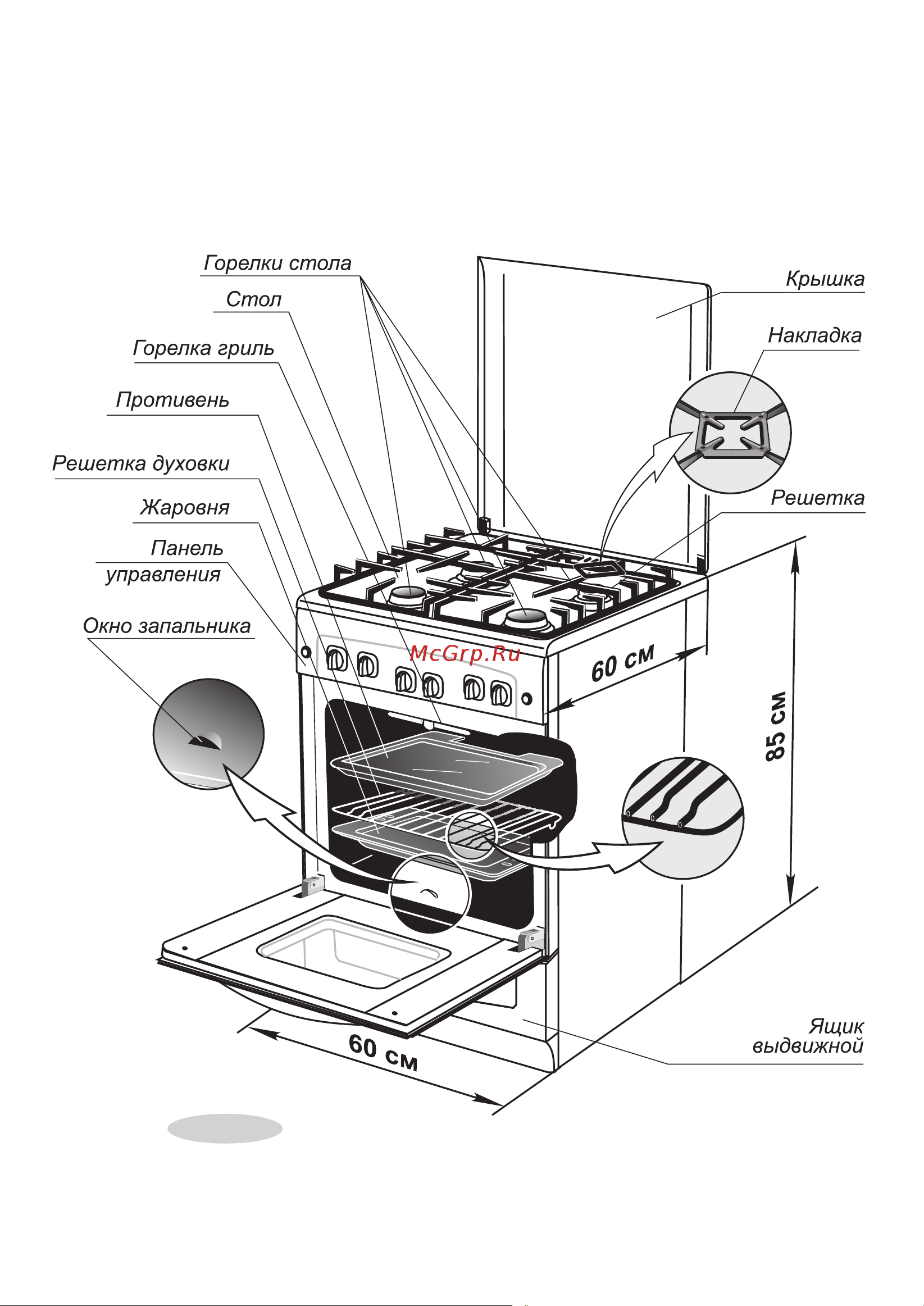 Горелки стола

Стол

Горелка гриль

Противень

Решетка духовки

Жаровня

Панель управления

Окно запальника

Крышка

Накладка

Решетка

McGrp.Ru

60 см

85 см

60 см

Ящик выдвижной