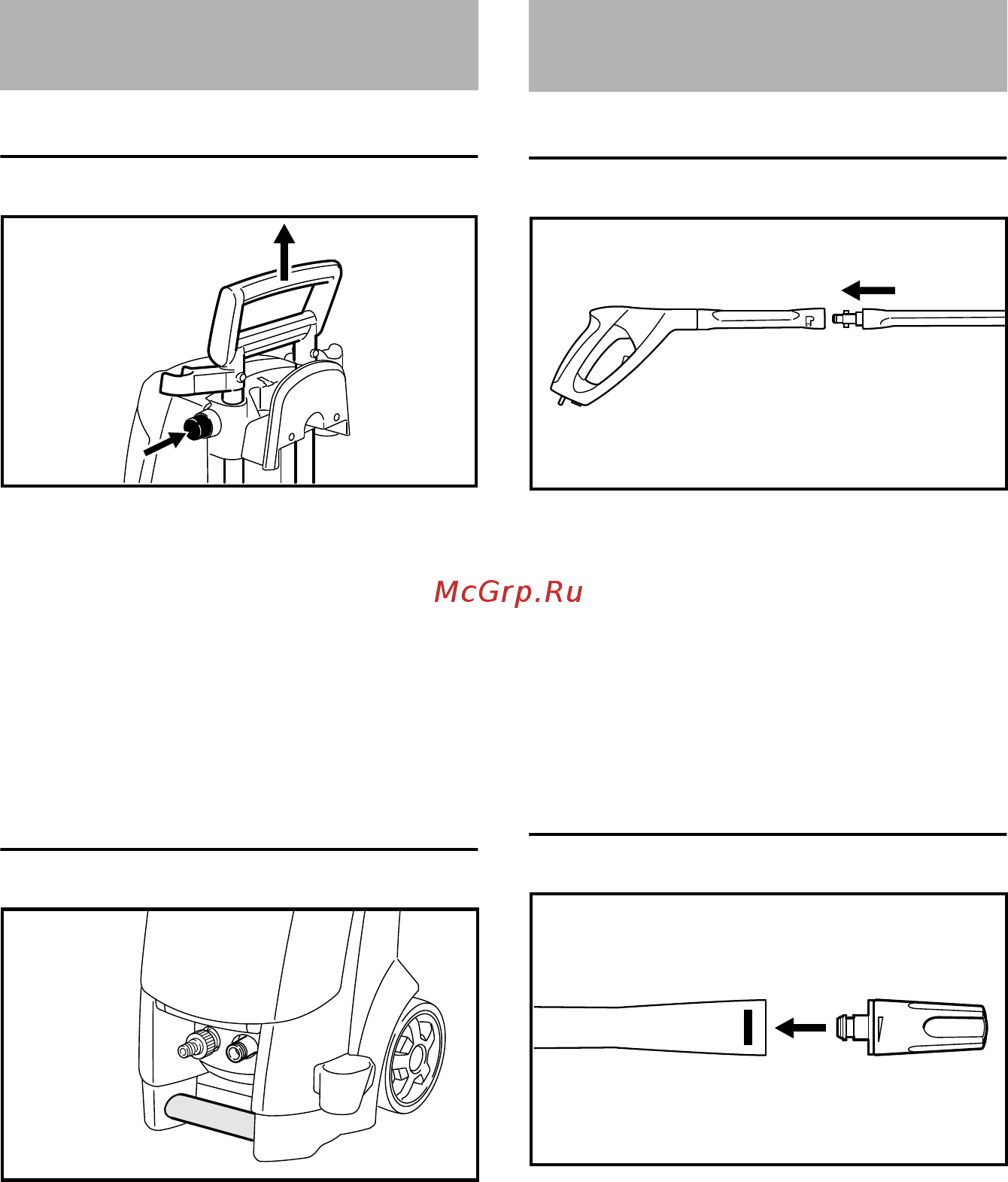 McGrp.Ru