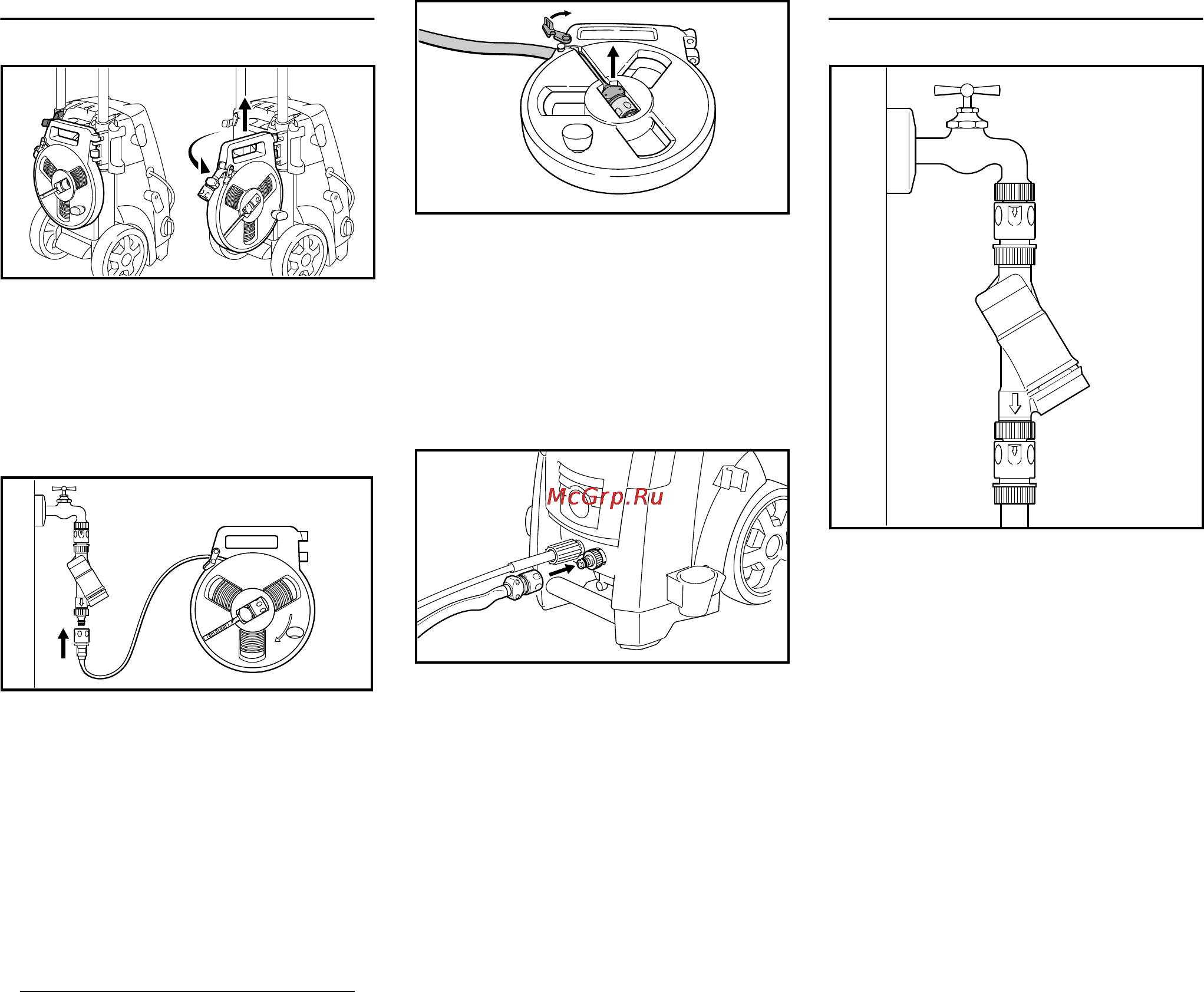 McGrp.Ru