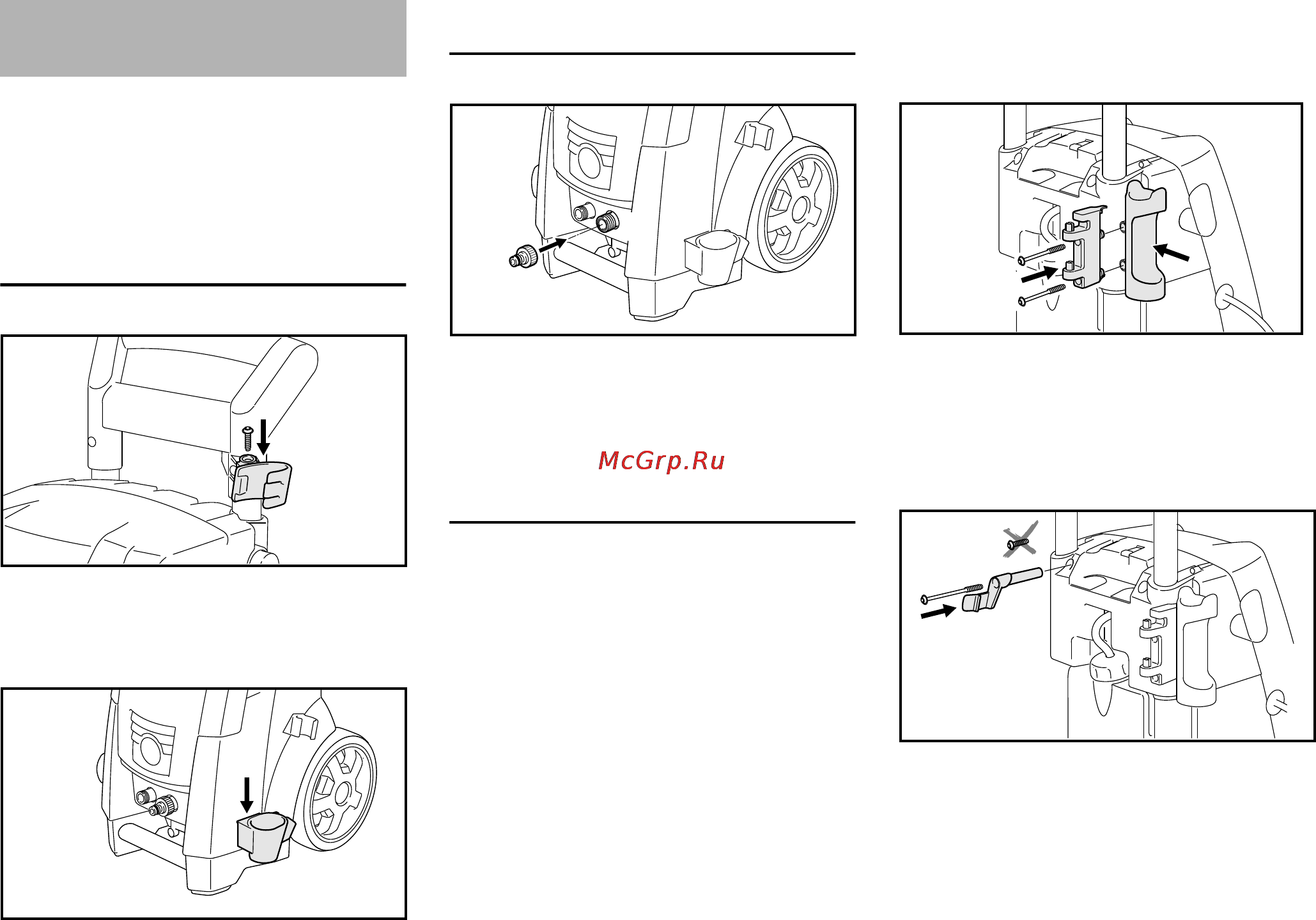 McGrp.Ru