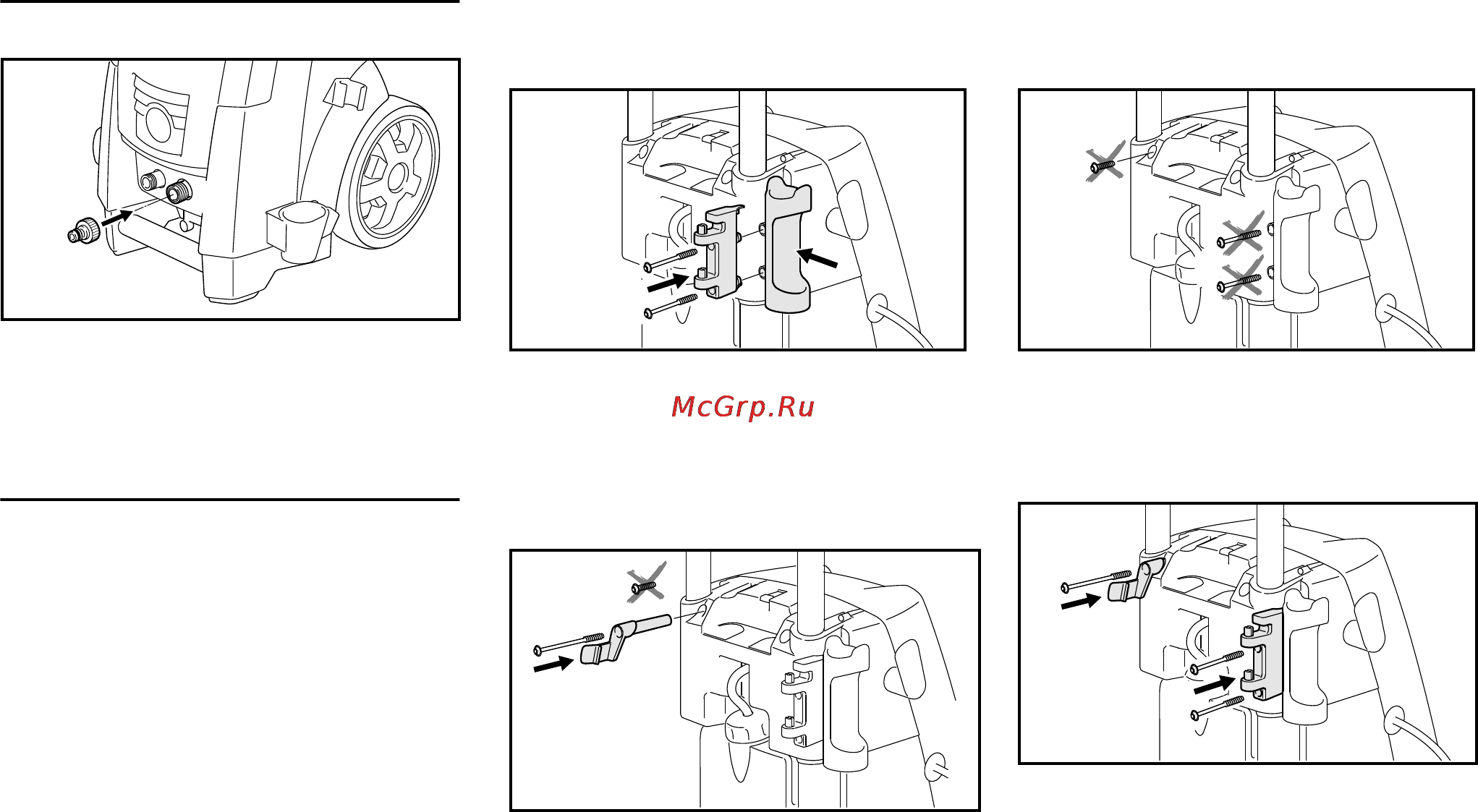 McGrp.Ru