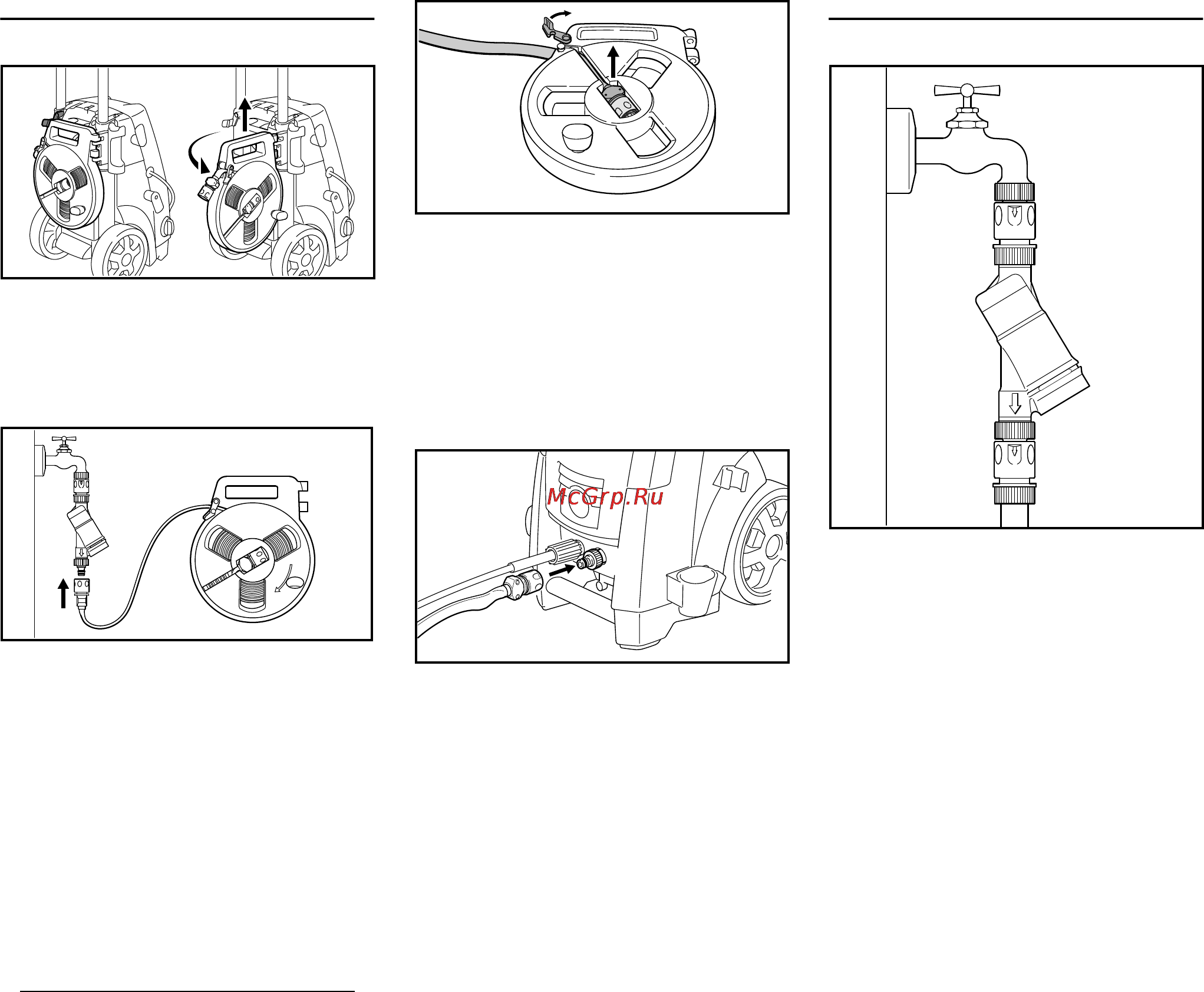 McGrp.Ru