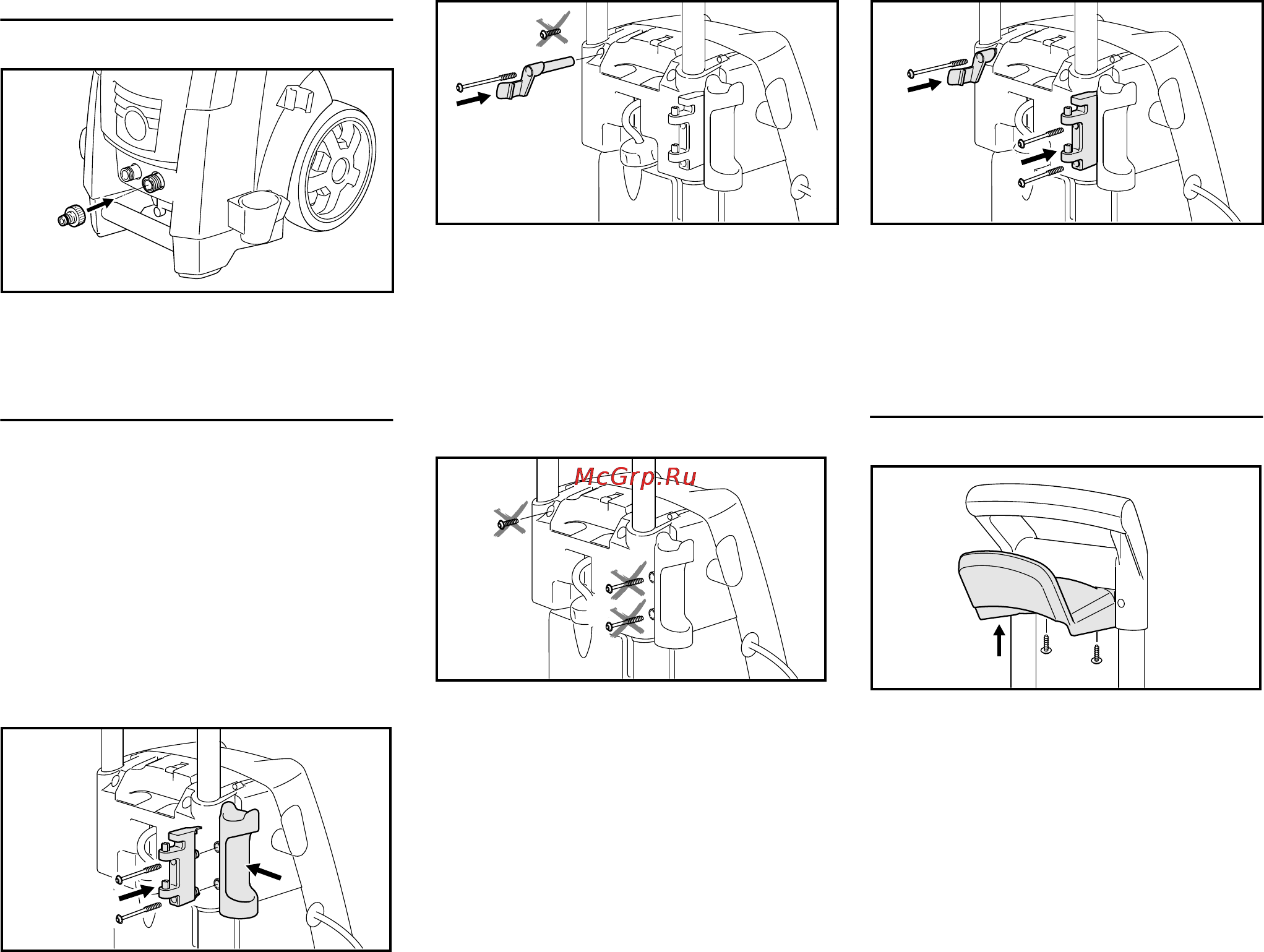 McGrp.Ru