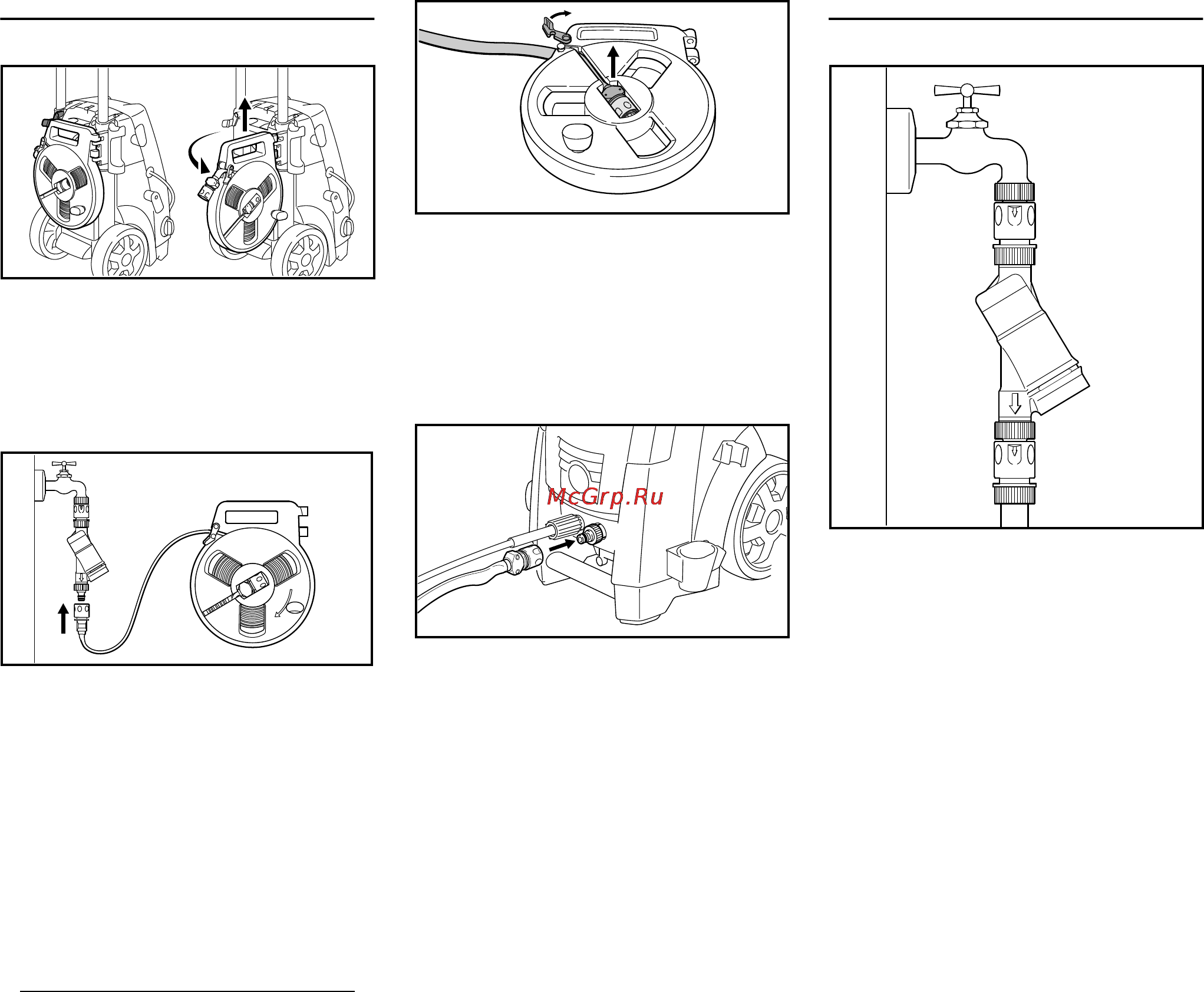 McGrp.Ru