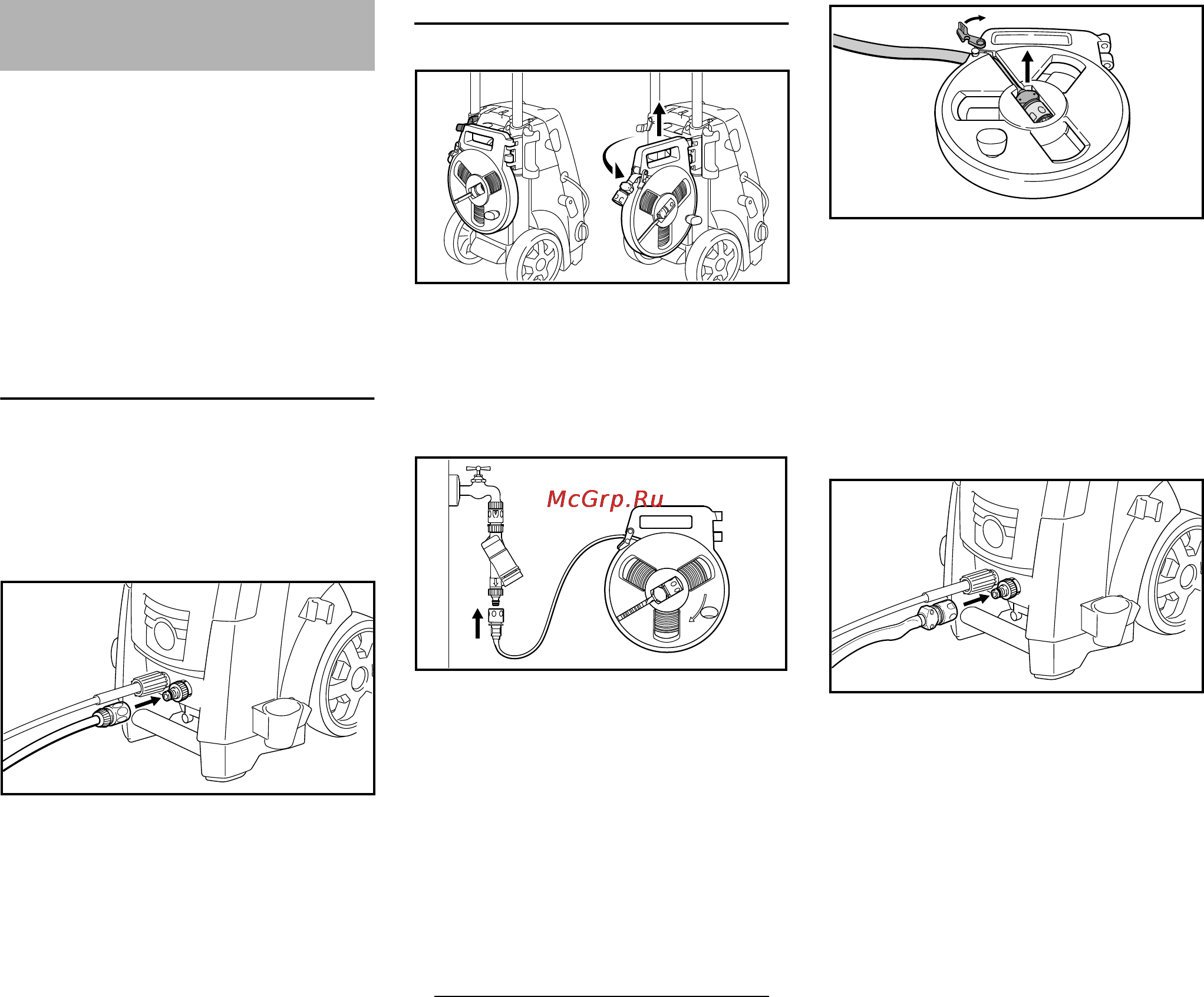 McGrp.Ru