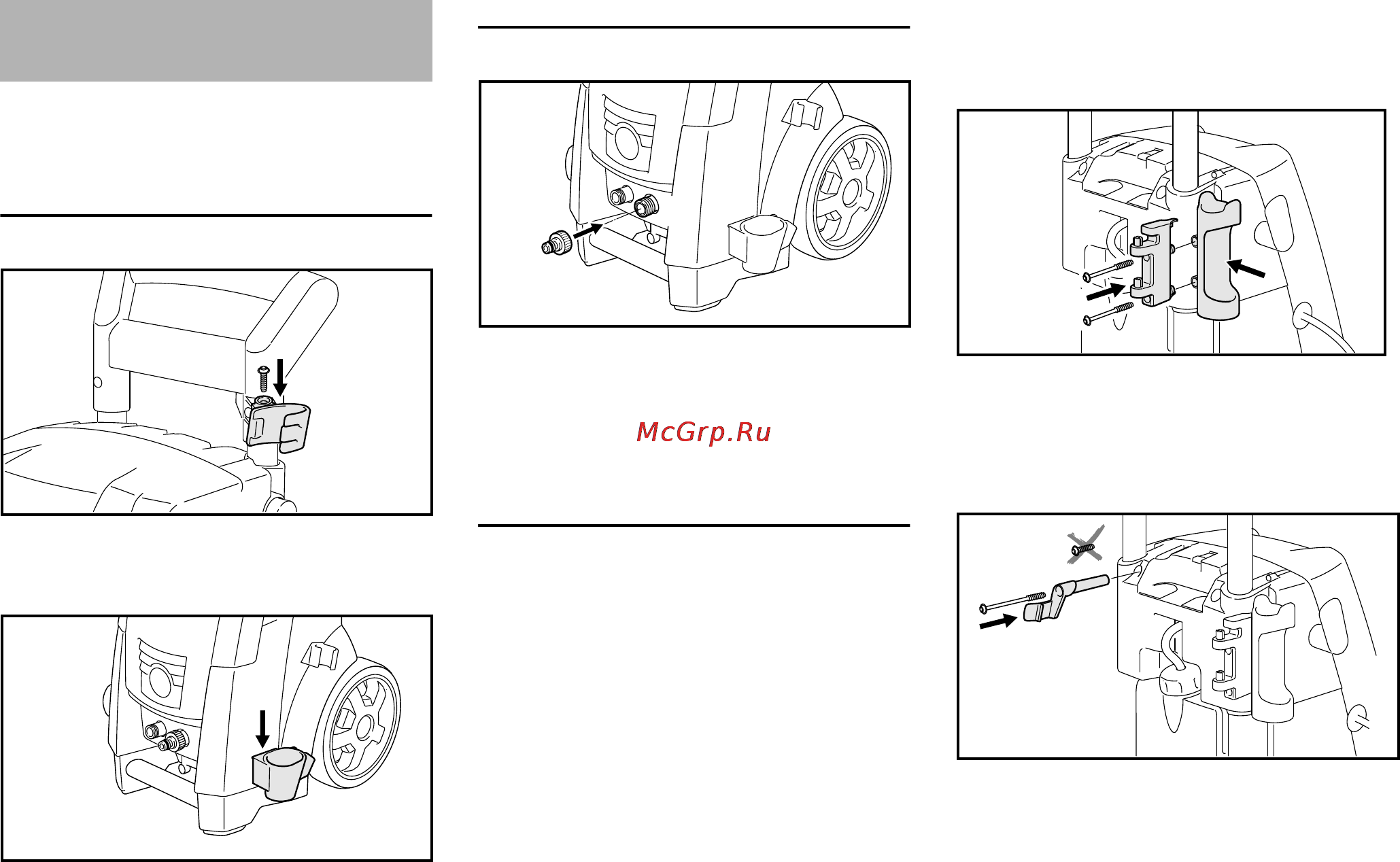 McGrp.Ru