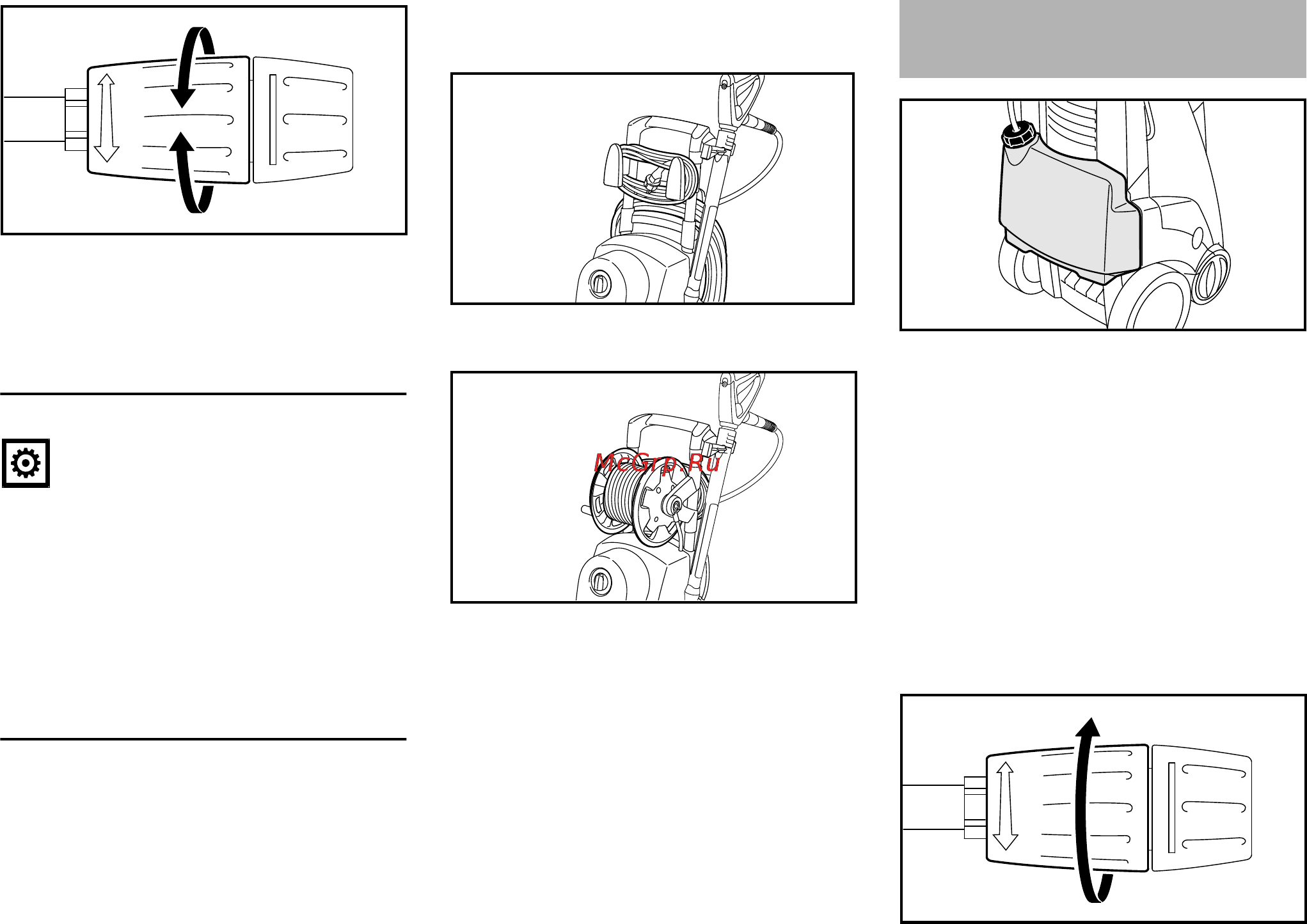 McGrp.Ru