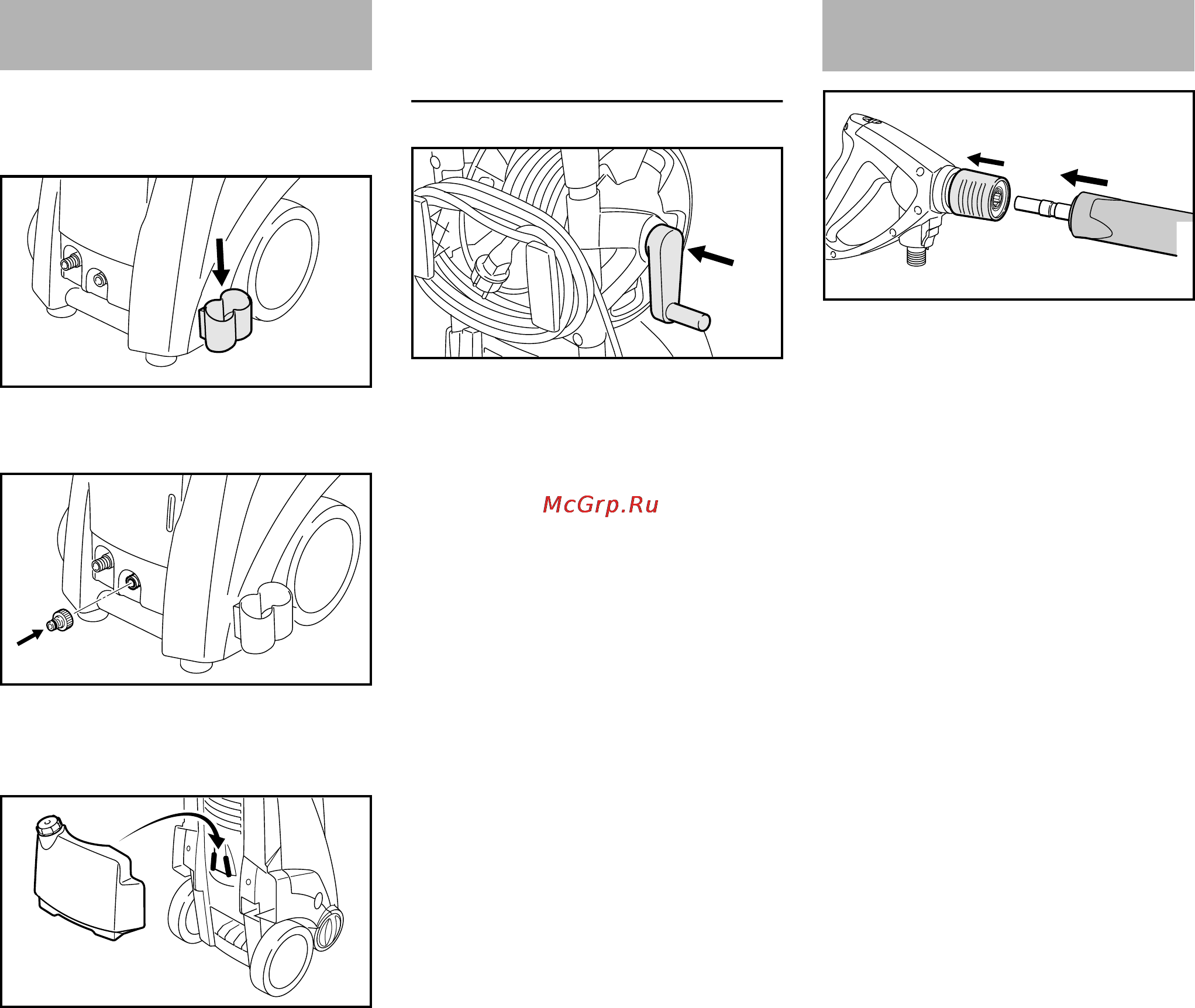 McGrp.Ru