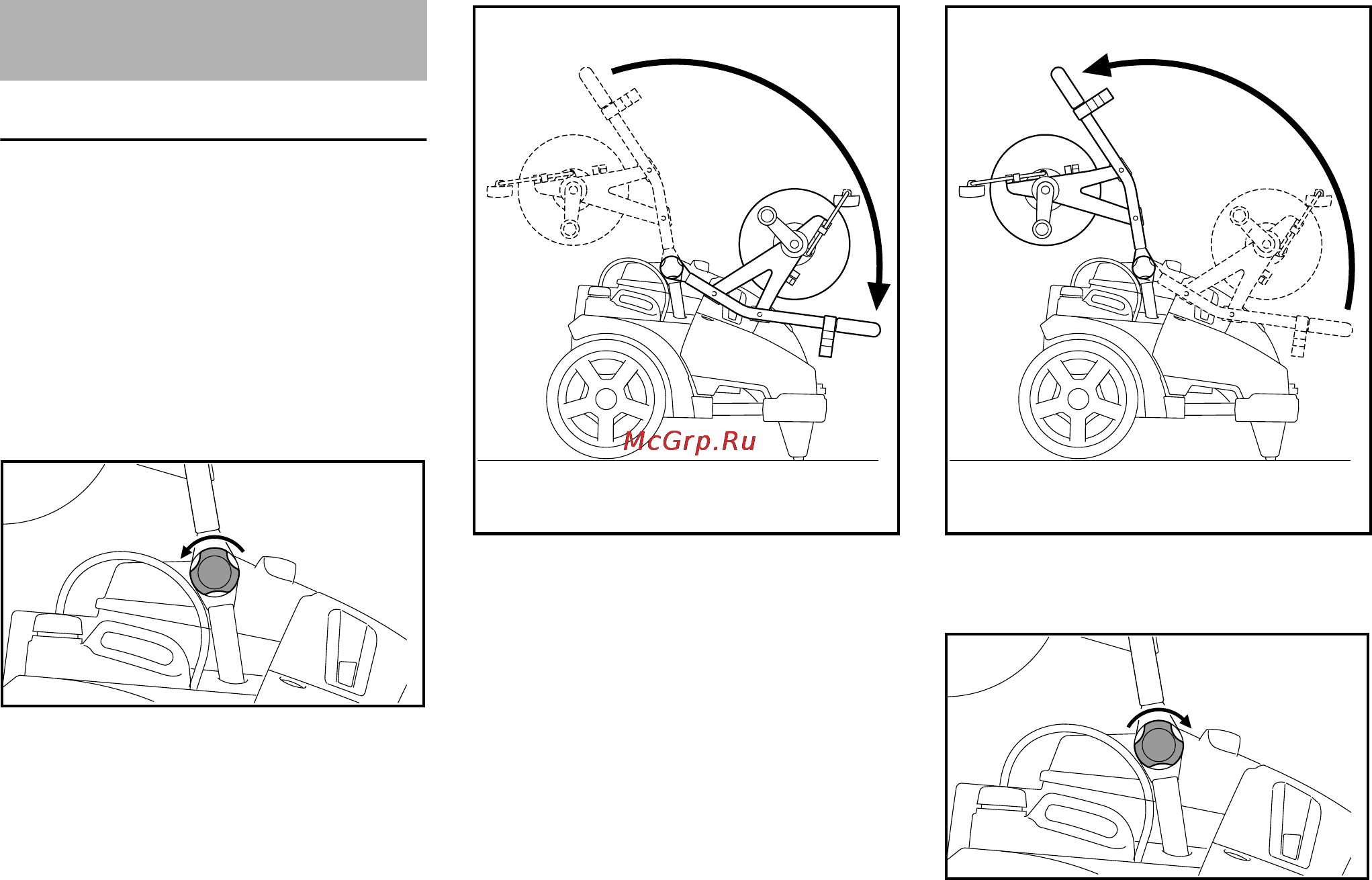 McGrp.Ru