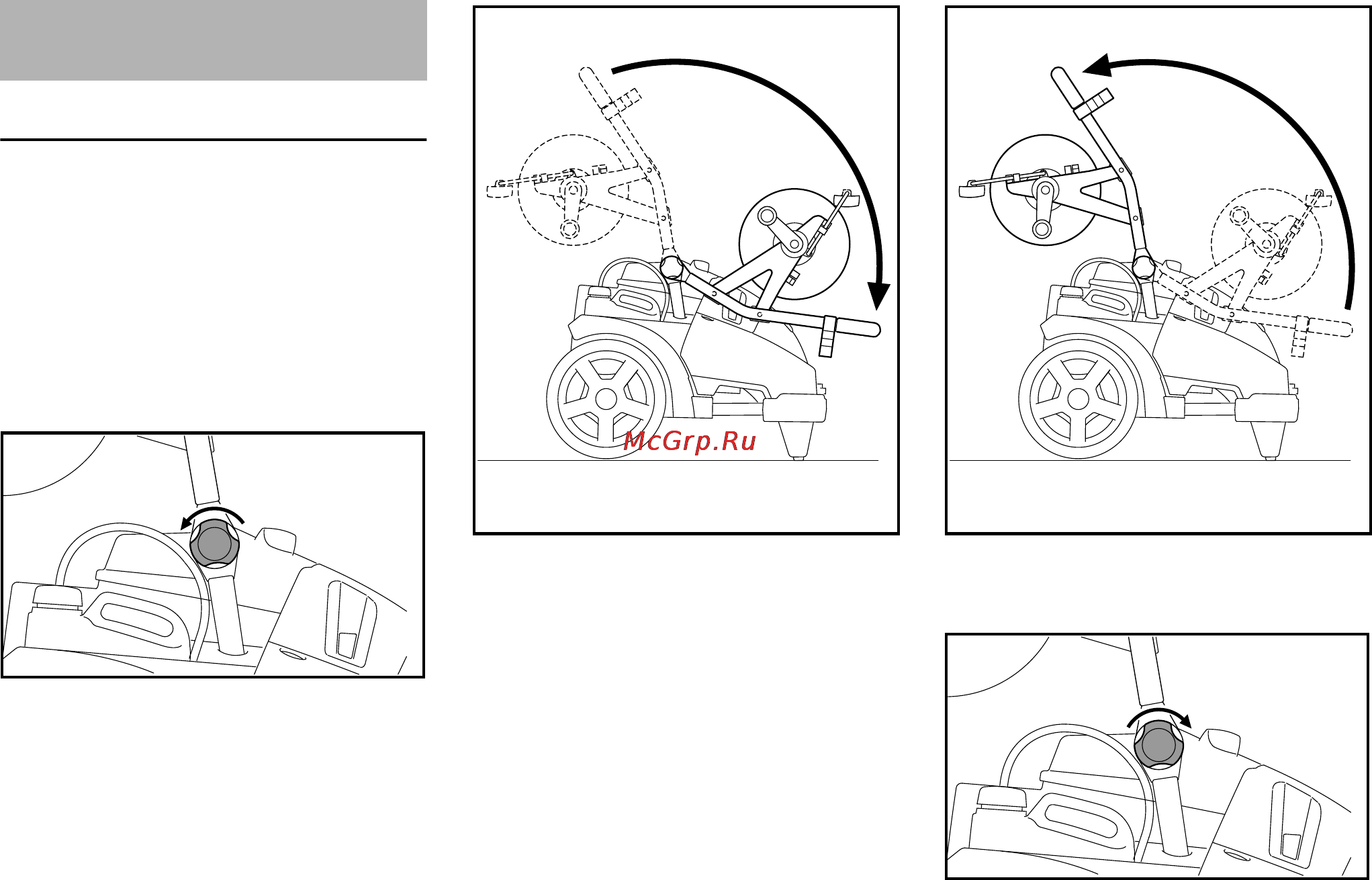 McGrp.Ru