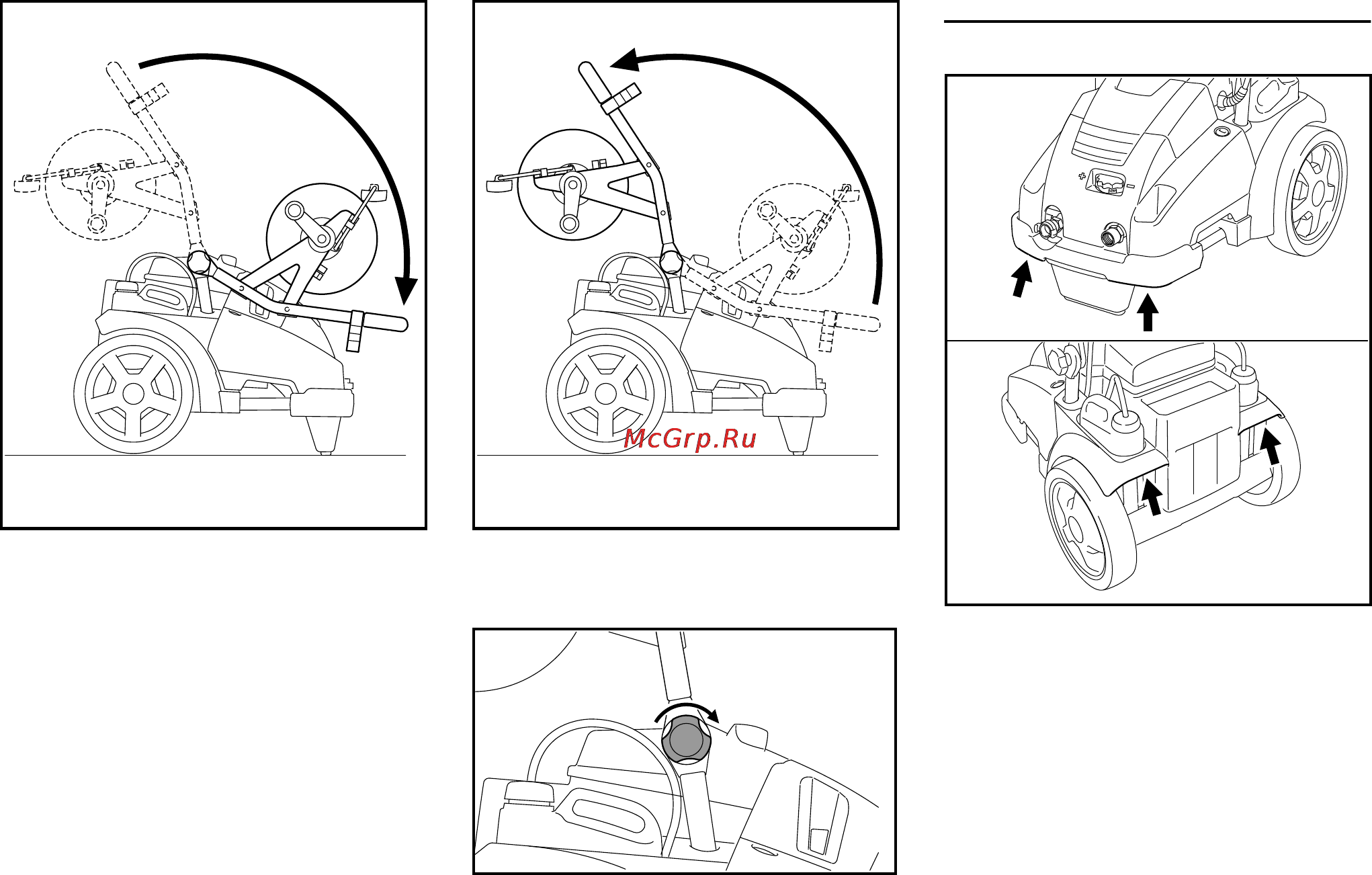 McGrp.Ru