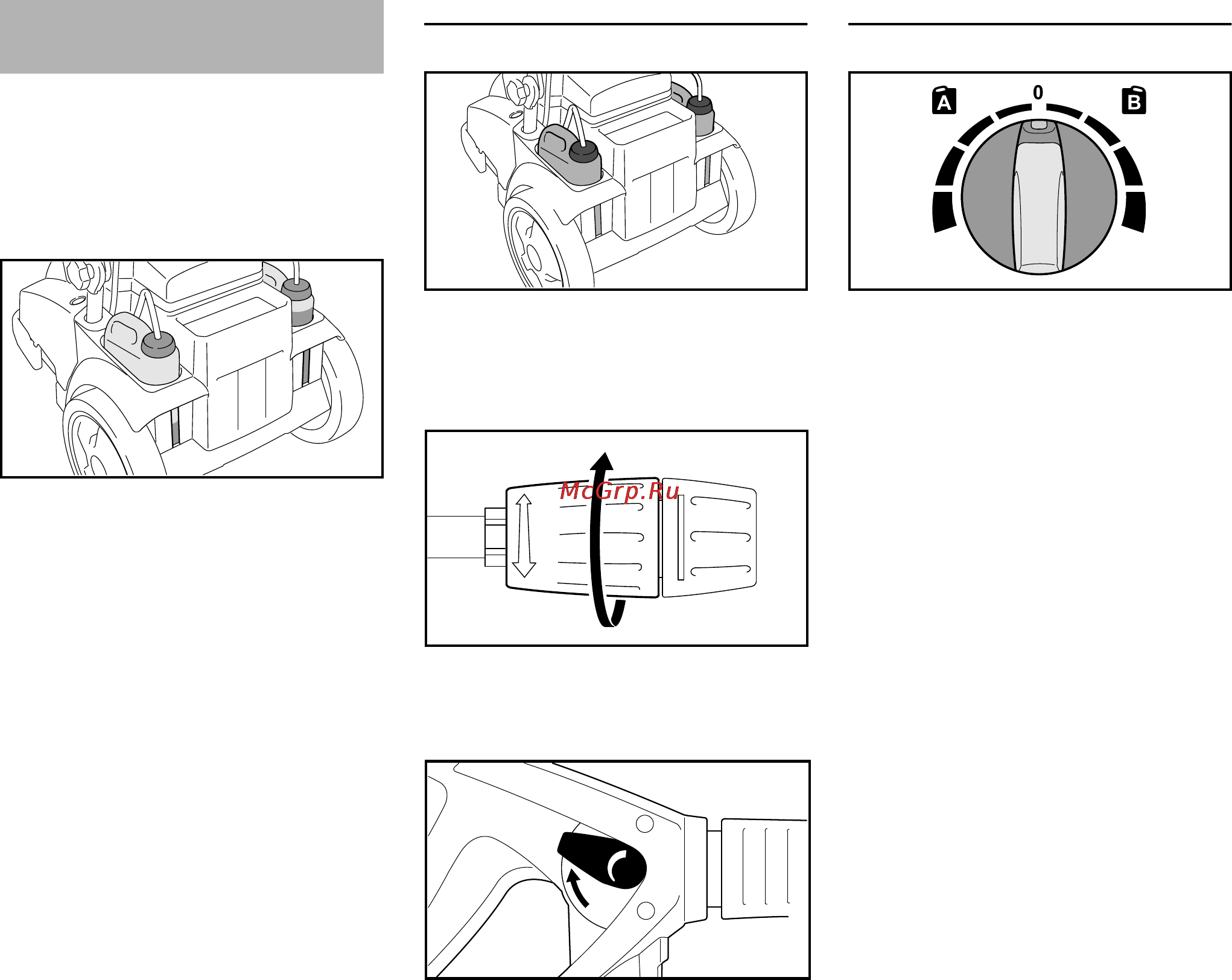 A
0
B

McGrp.Ru