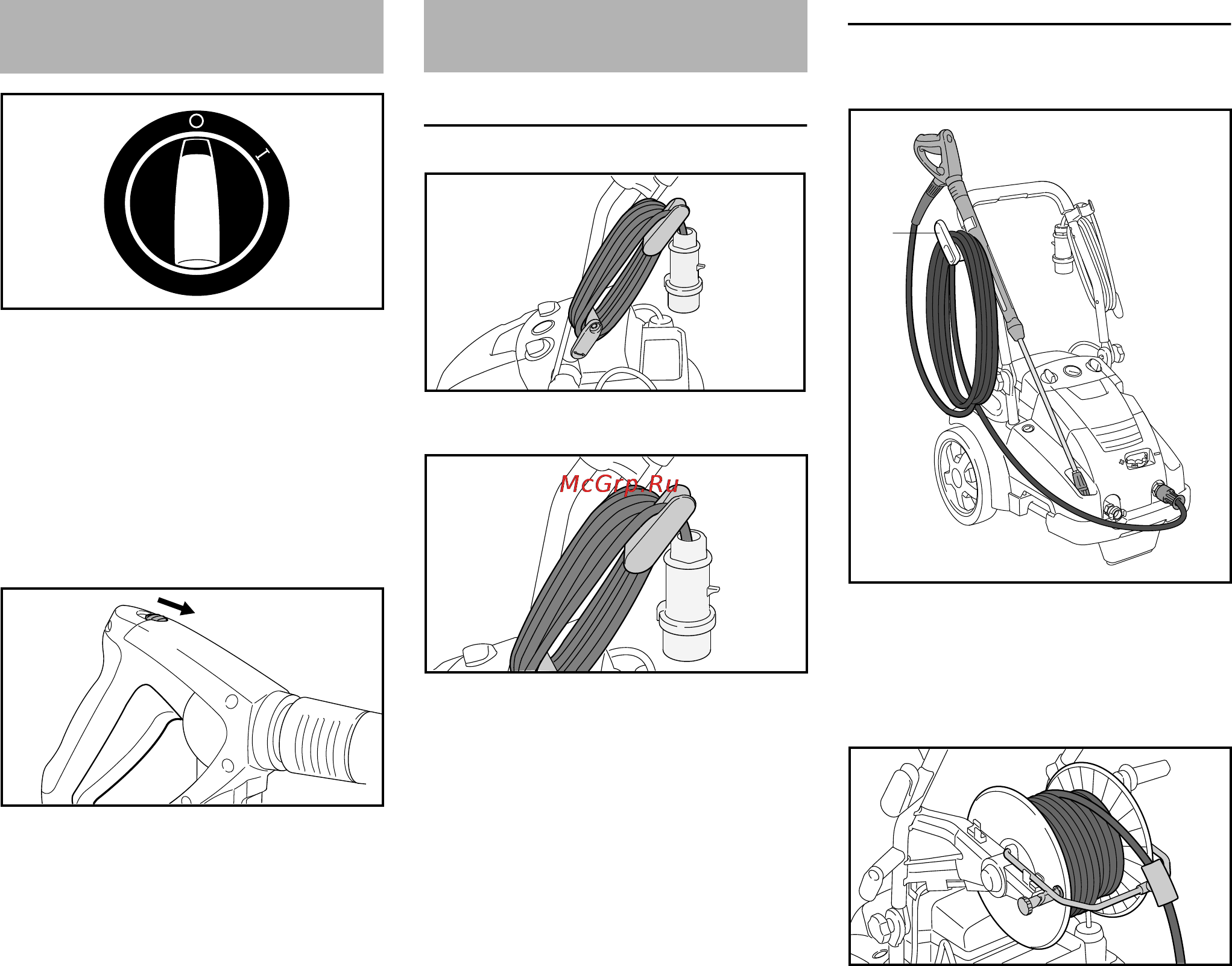 O

I

McGrp.Ru