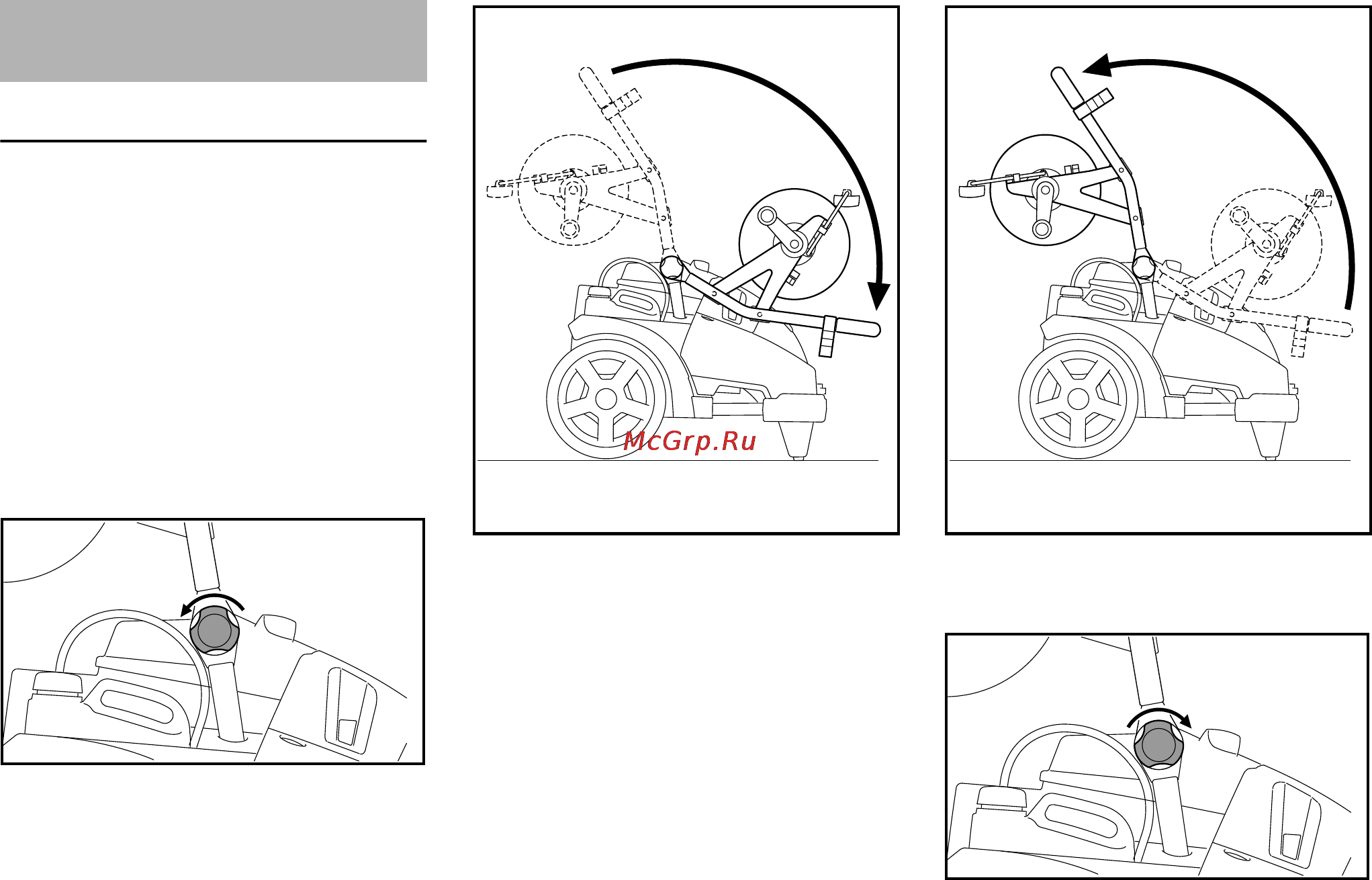 McGrp.Ru