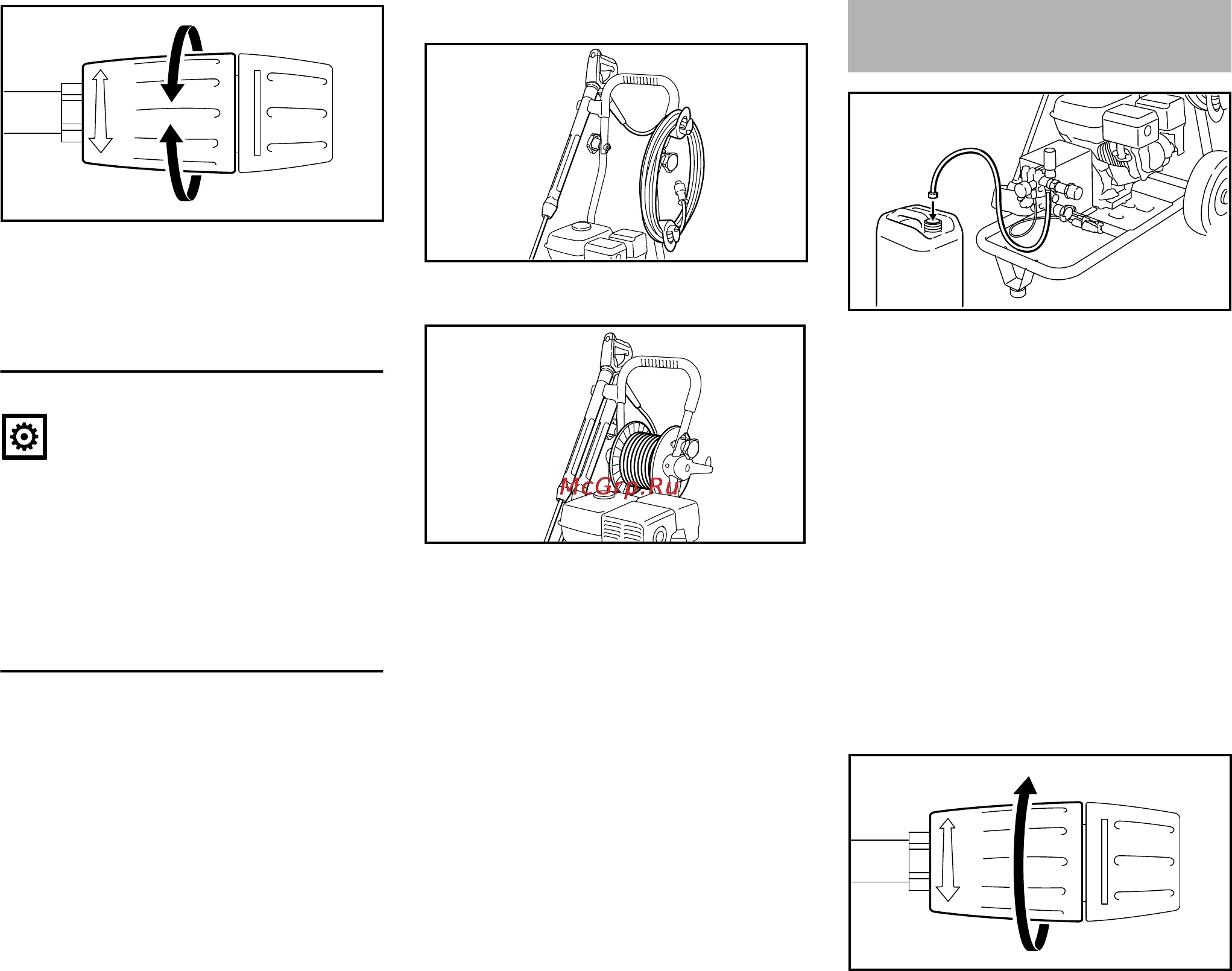 McGrp.Ru