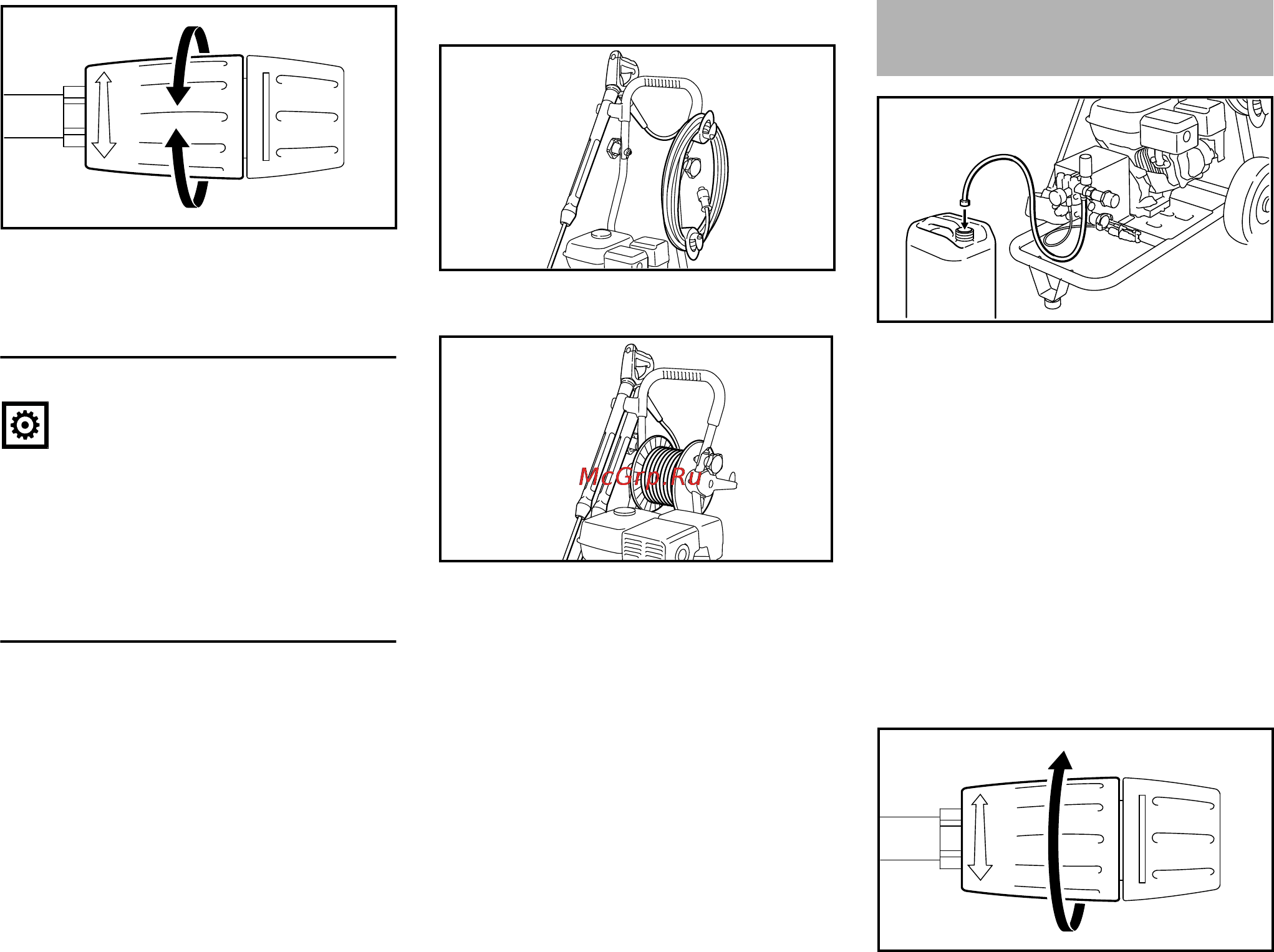 McGrp.Ru