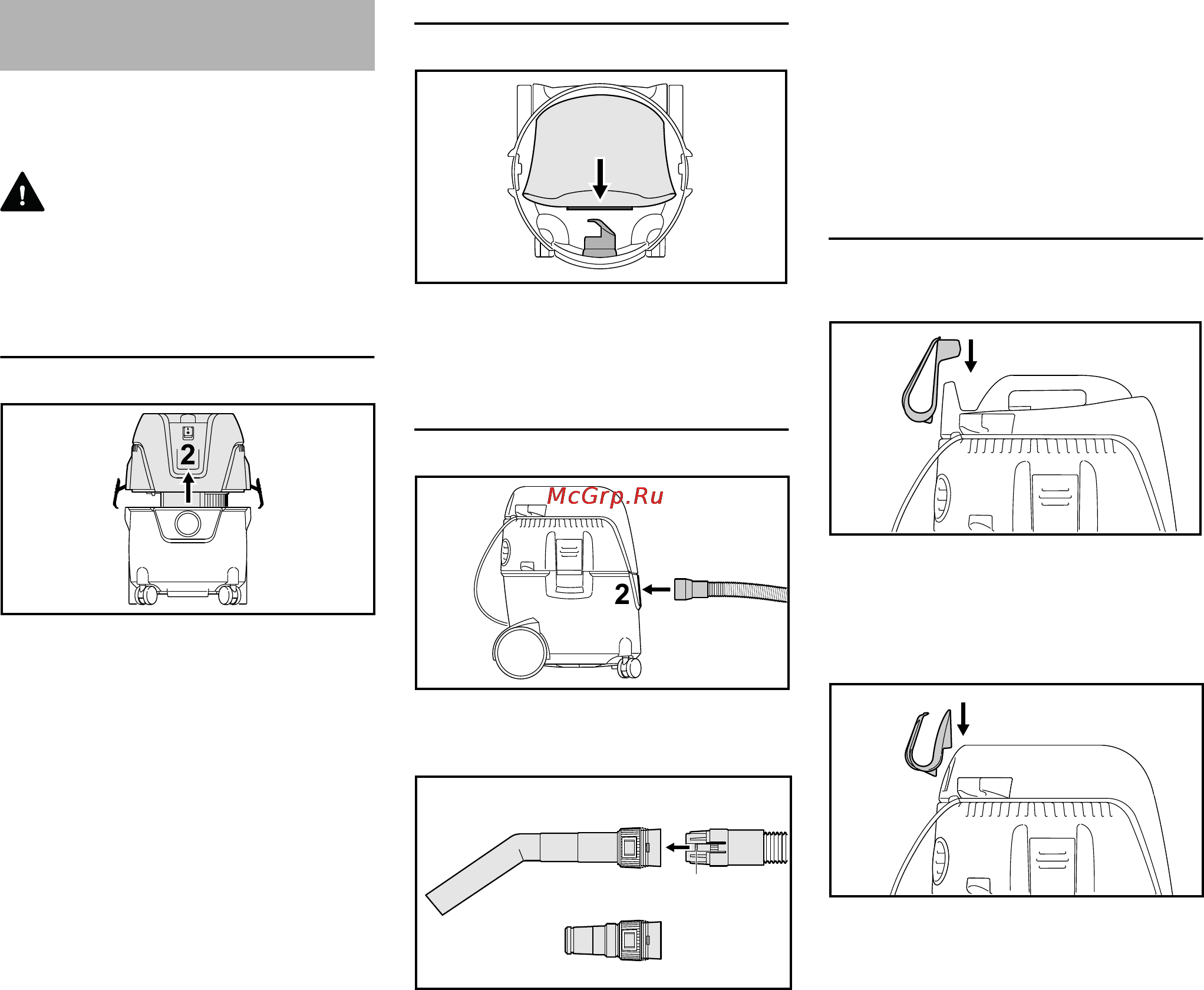 2

McGrp.Ru

2