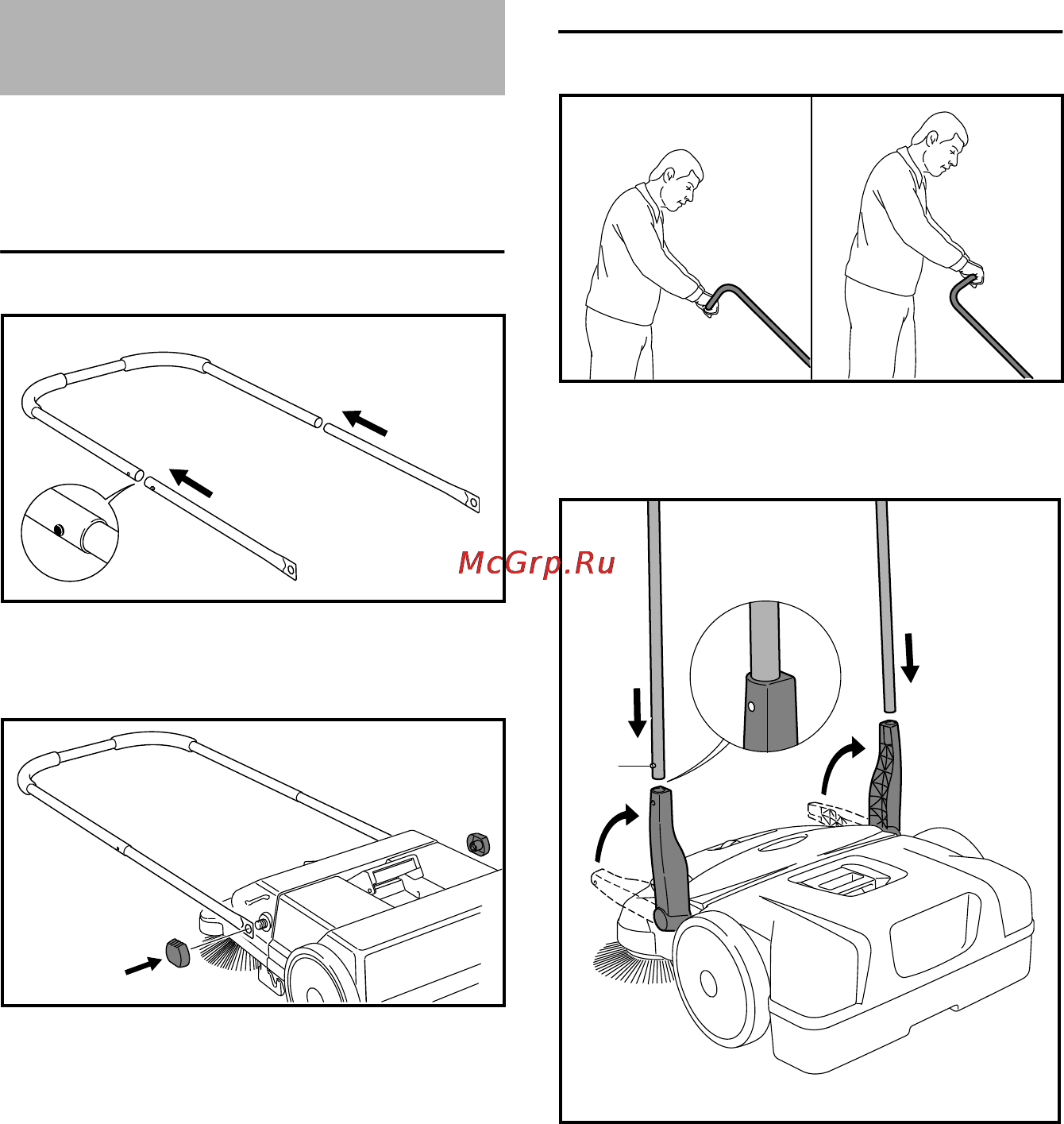 McGrp.Ru