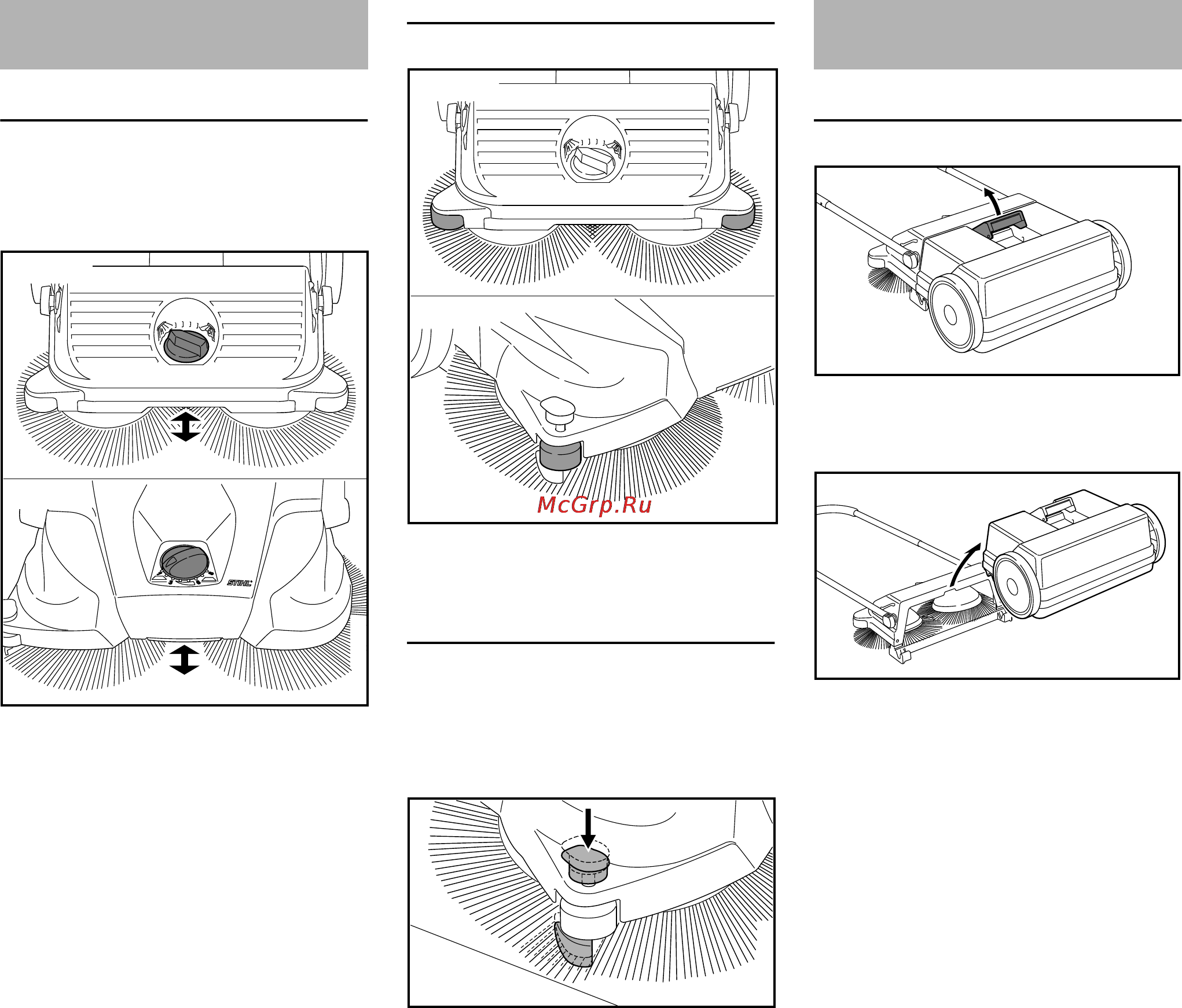 STIHL

McGrp.Ru