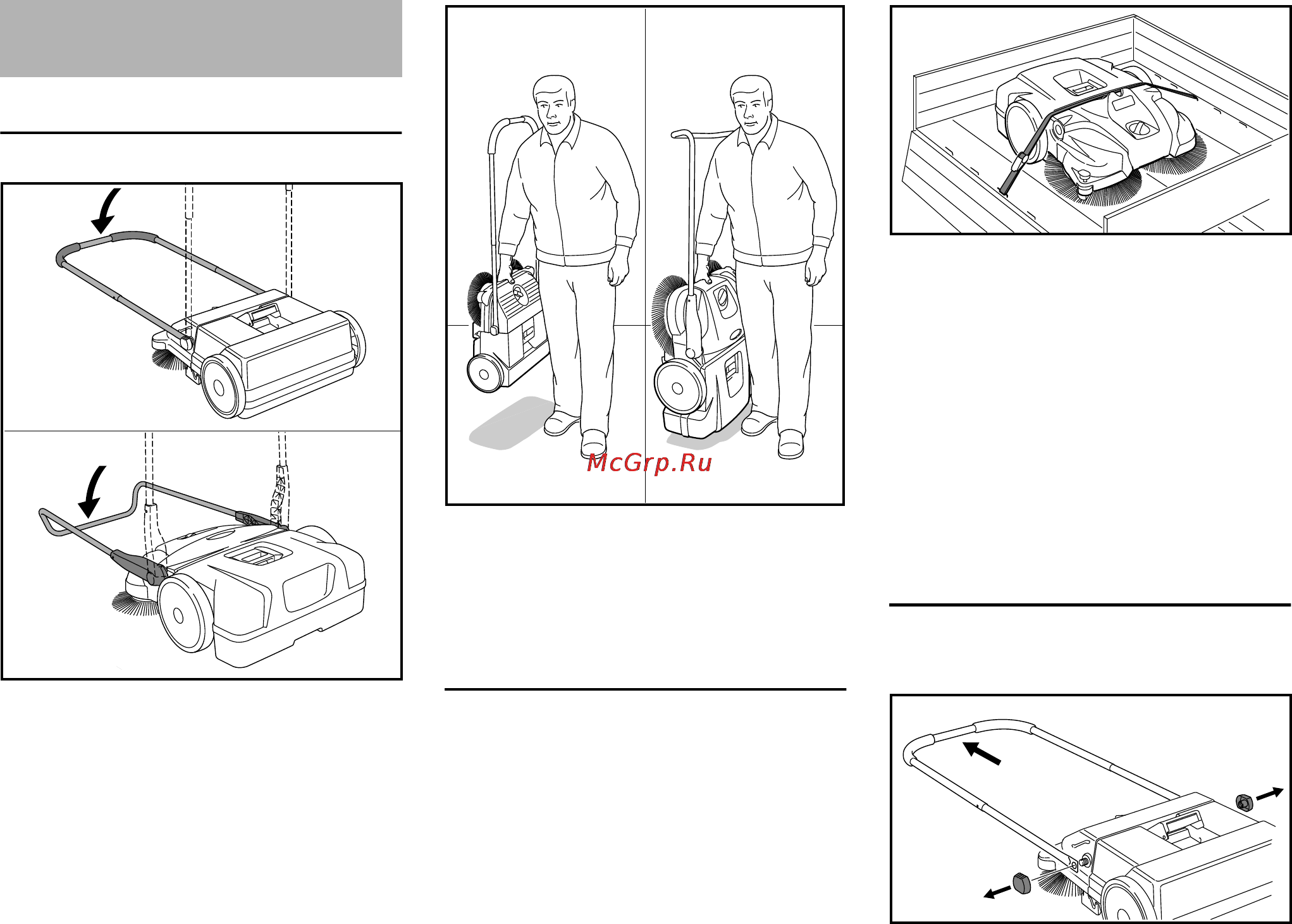 McGrp.Ru