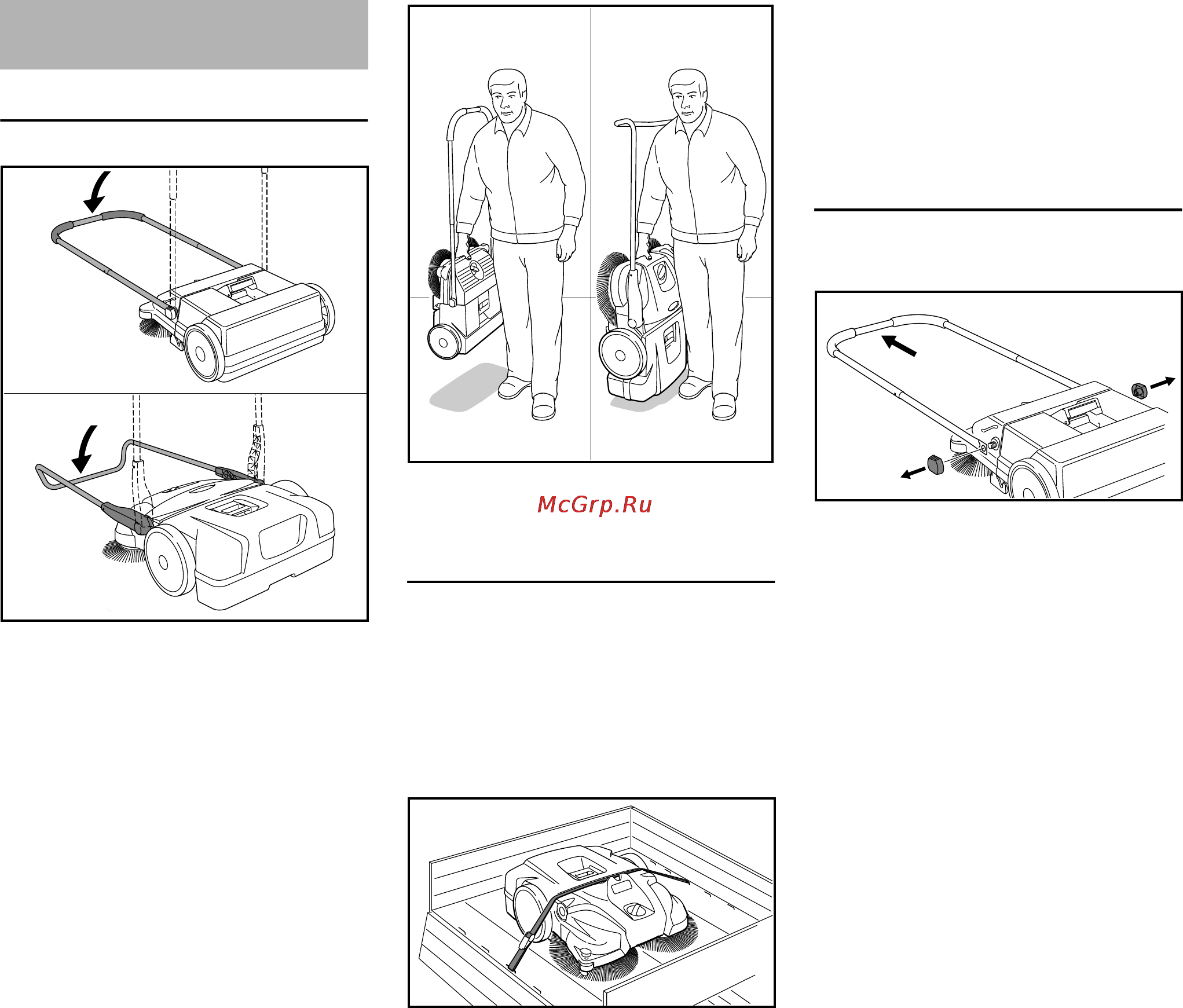 McGrp.Ru