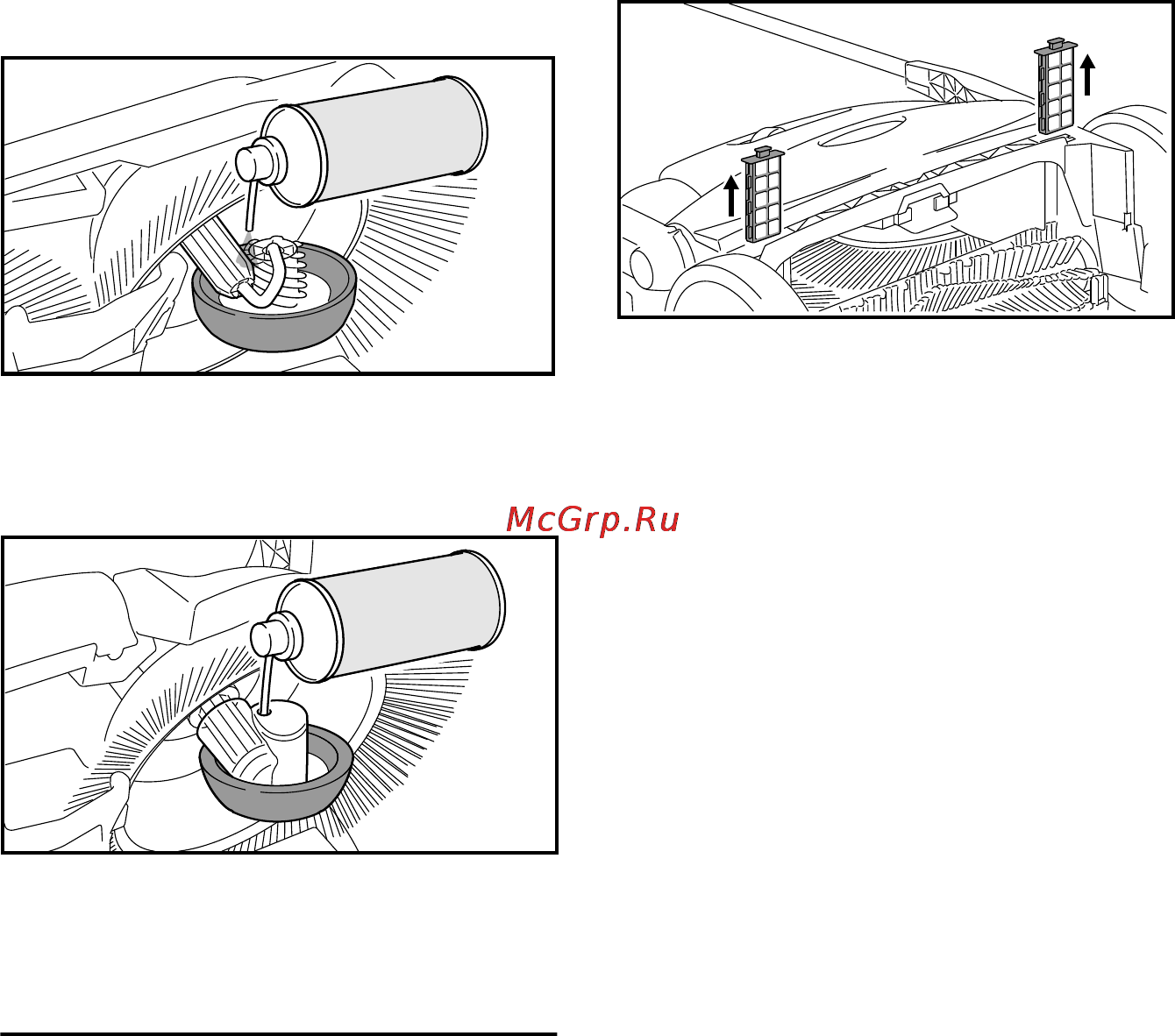 McGrp.Ru