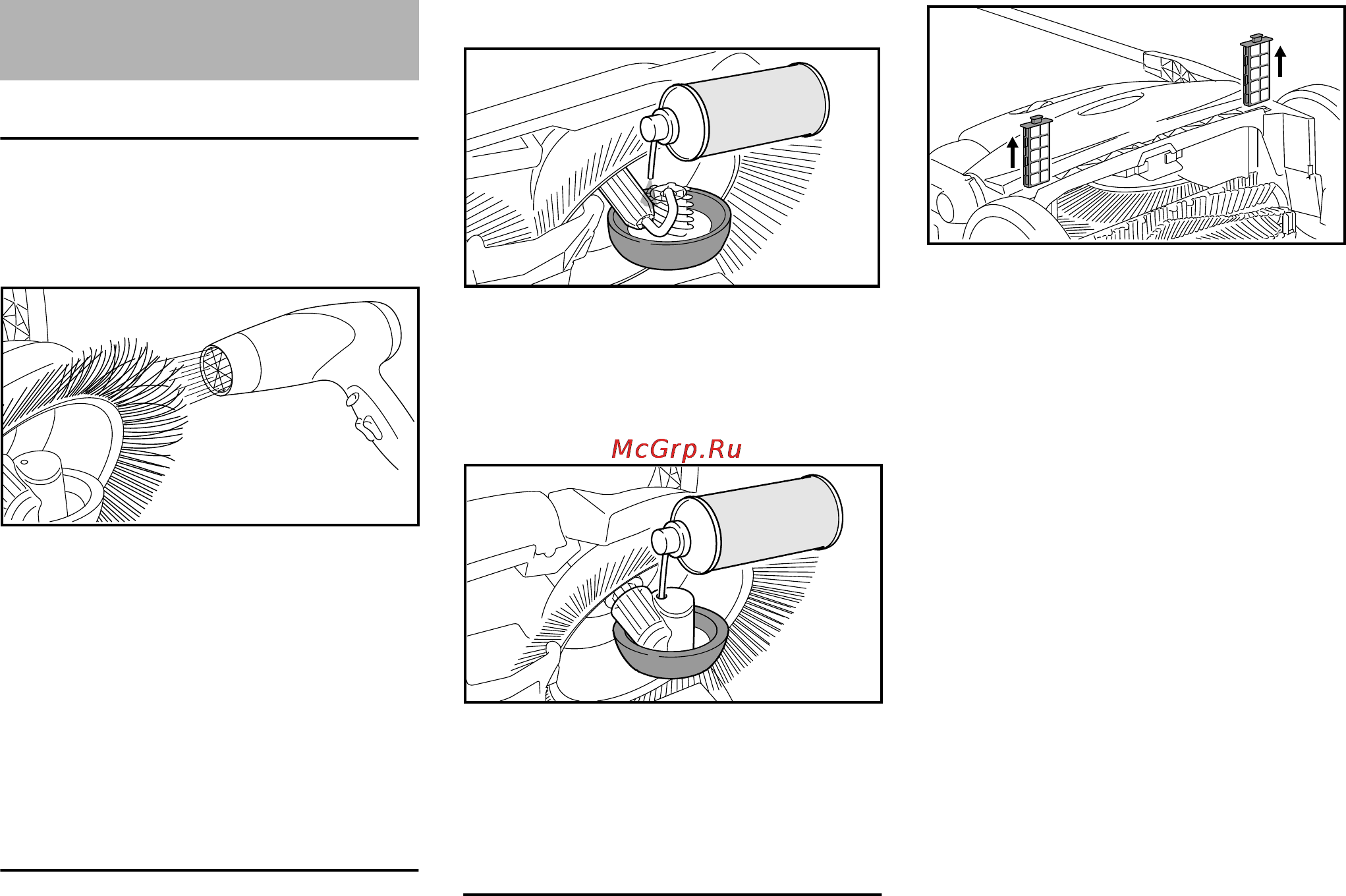 McGrp.Ru