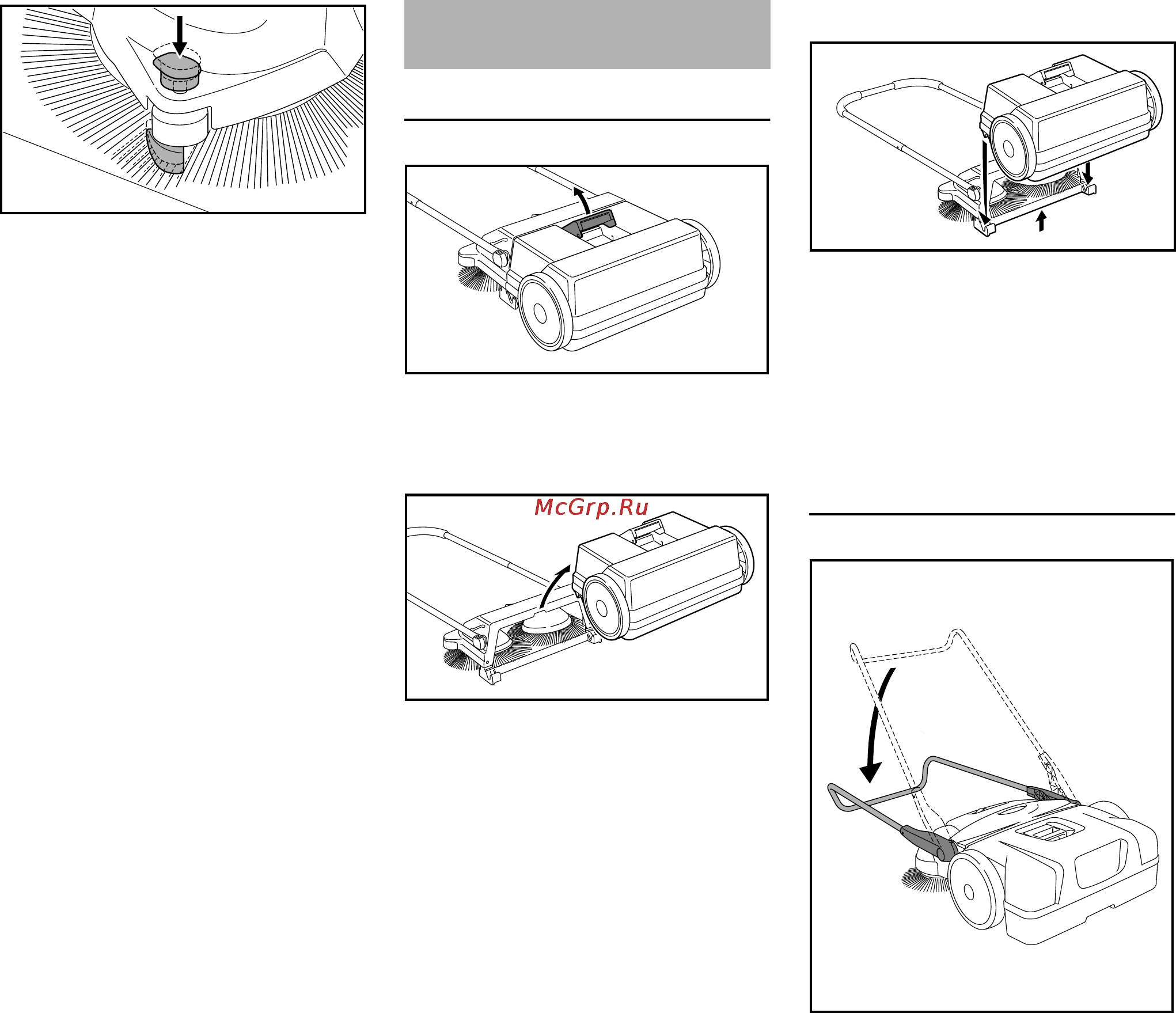 McGrp.Ru