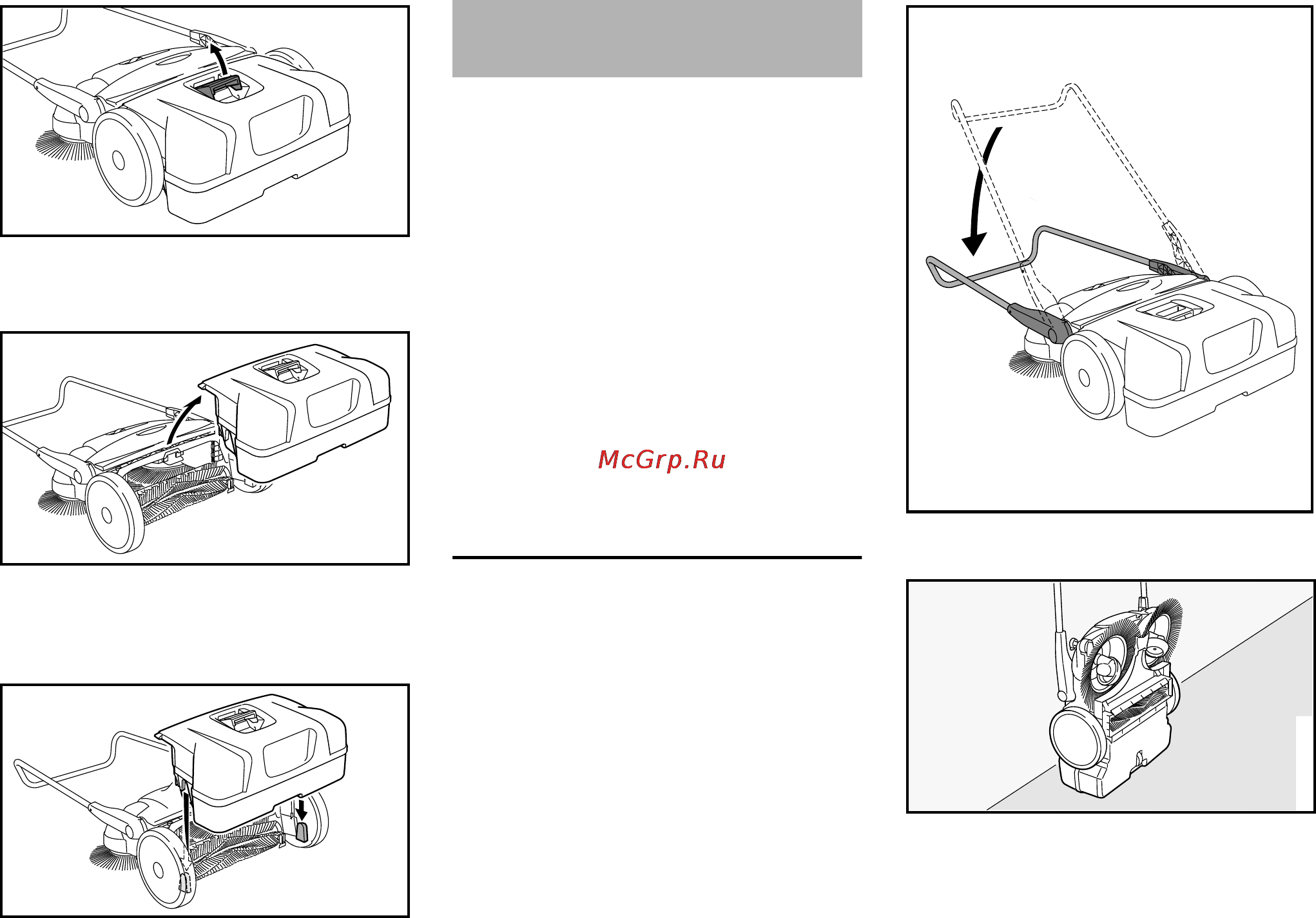 McGrp.Ru