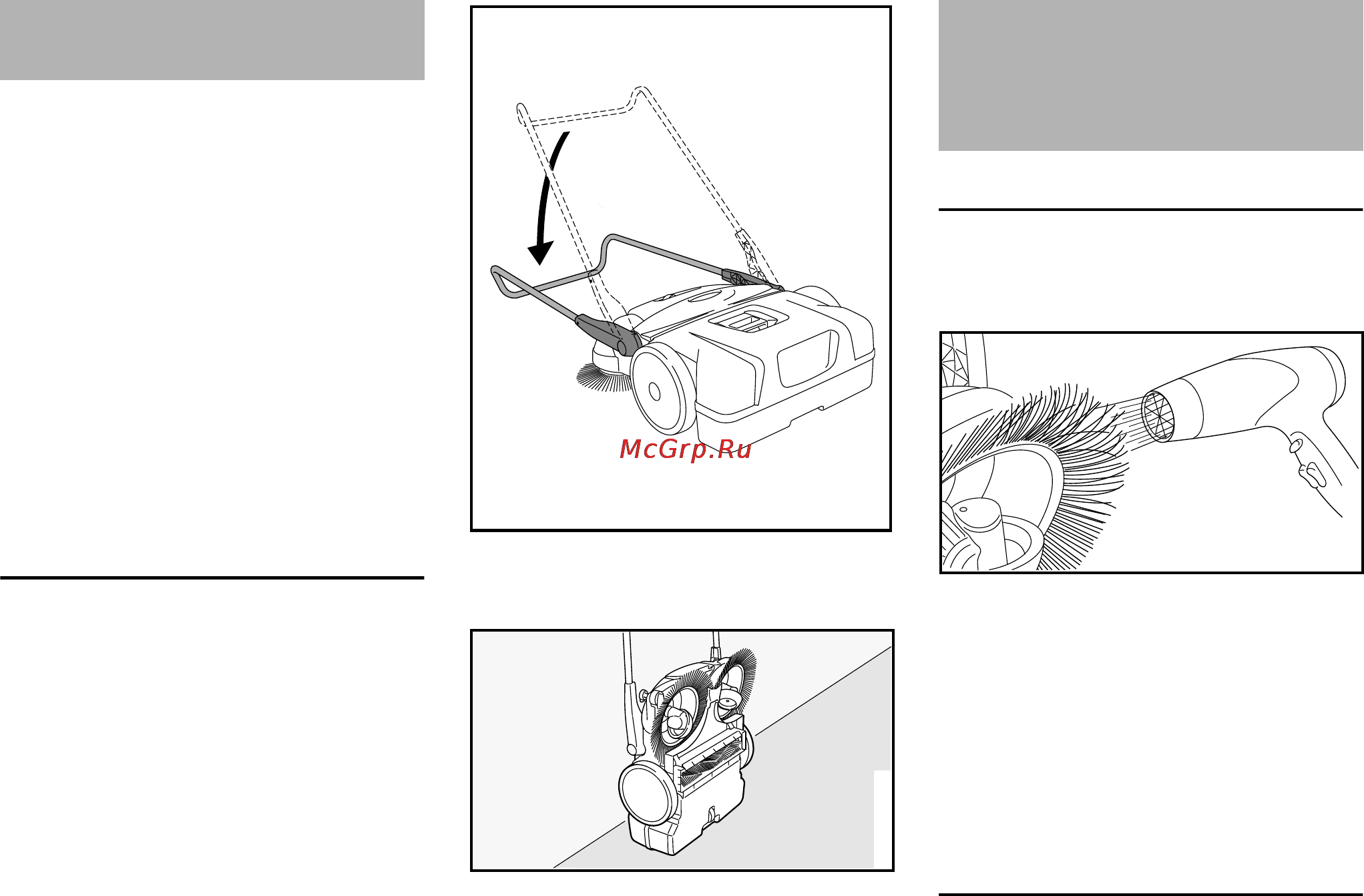 McGrp.Ru