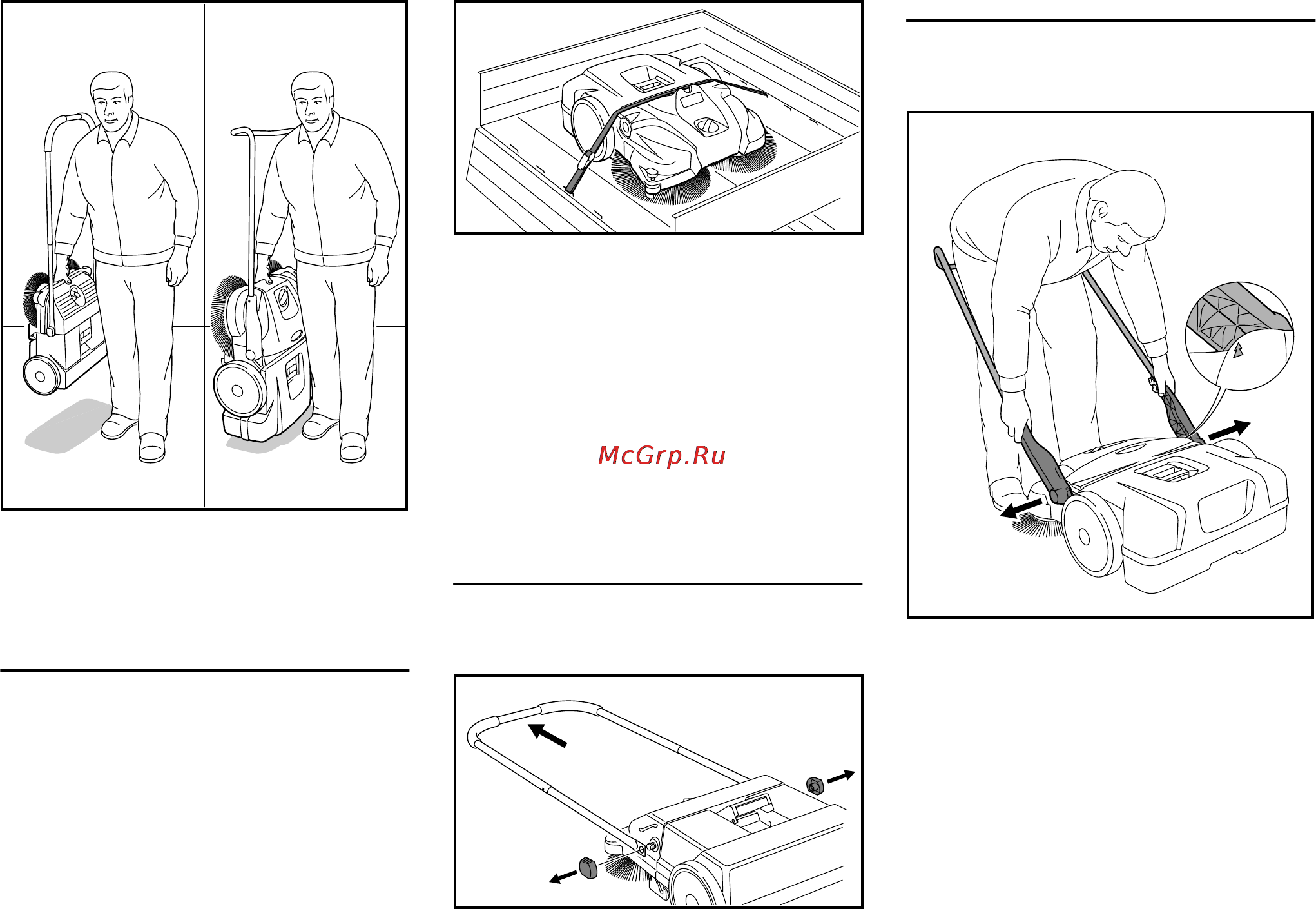 McGrp.Ru