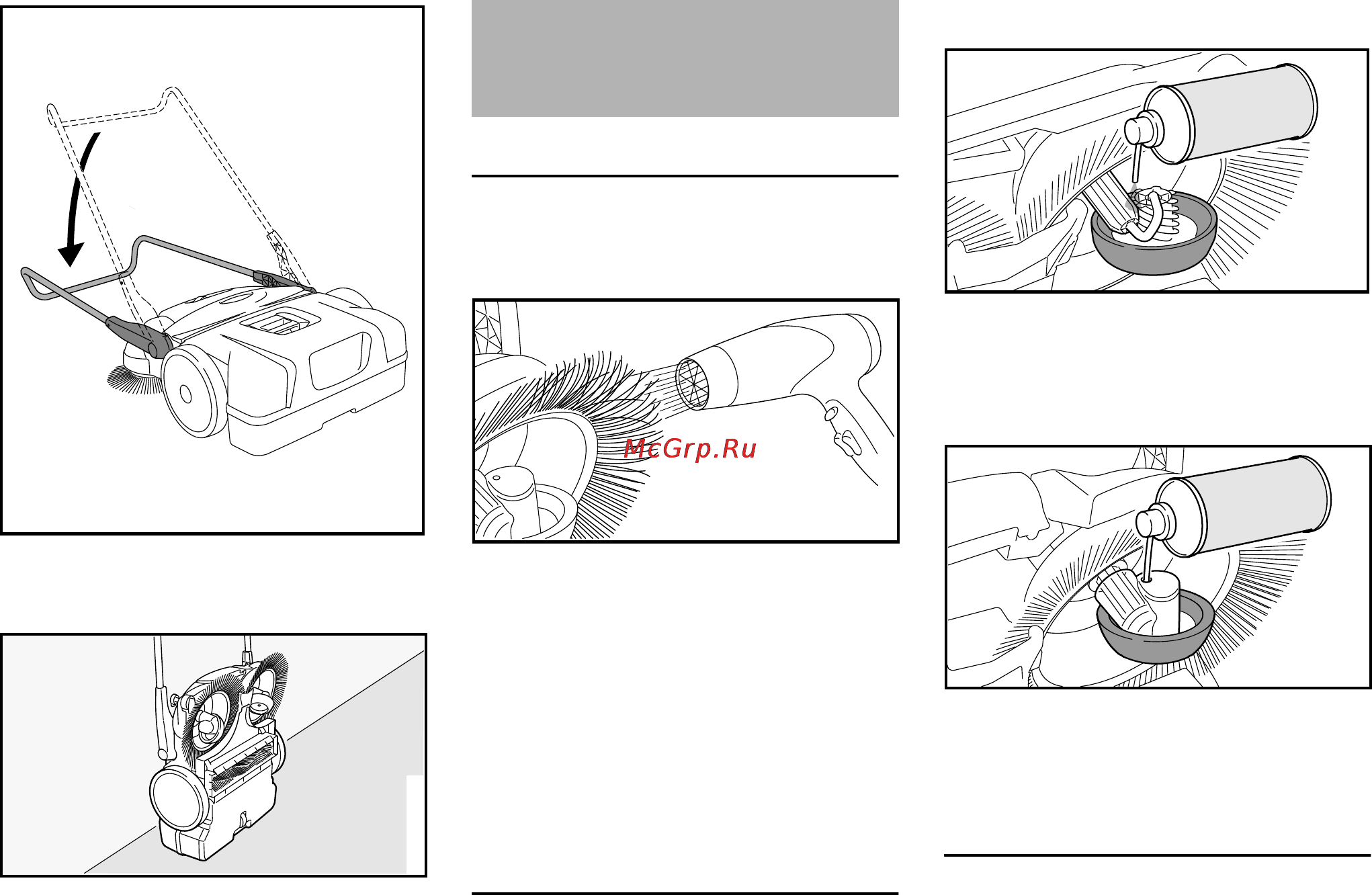 McGrp.Ru