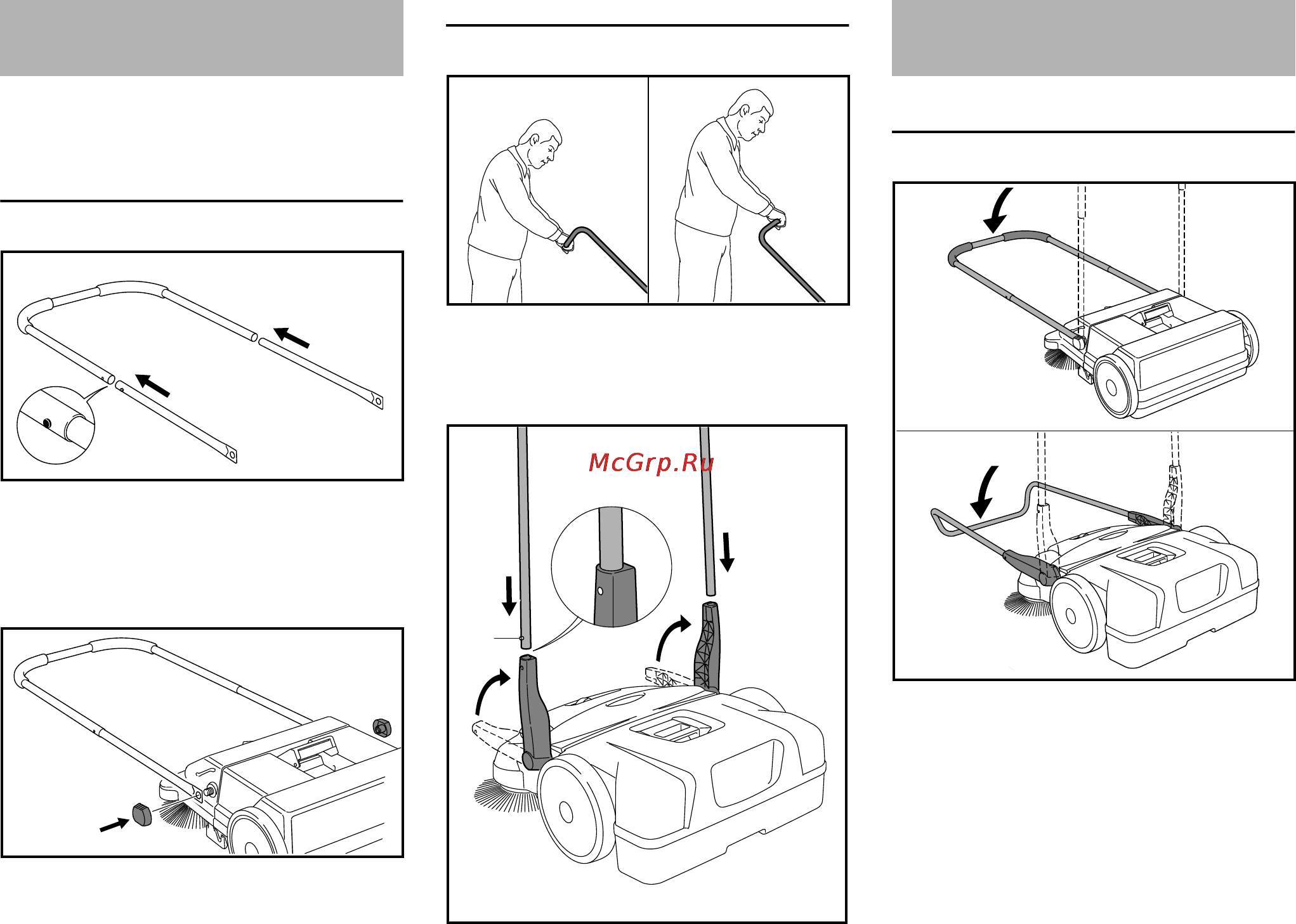 McGrp.Ru