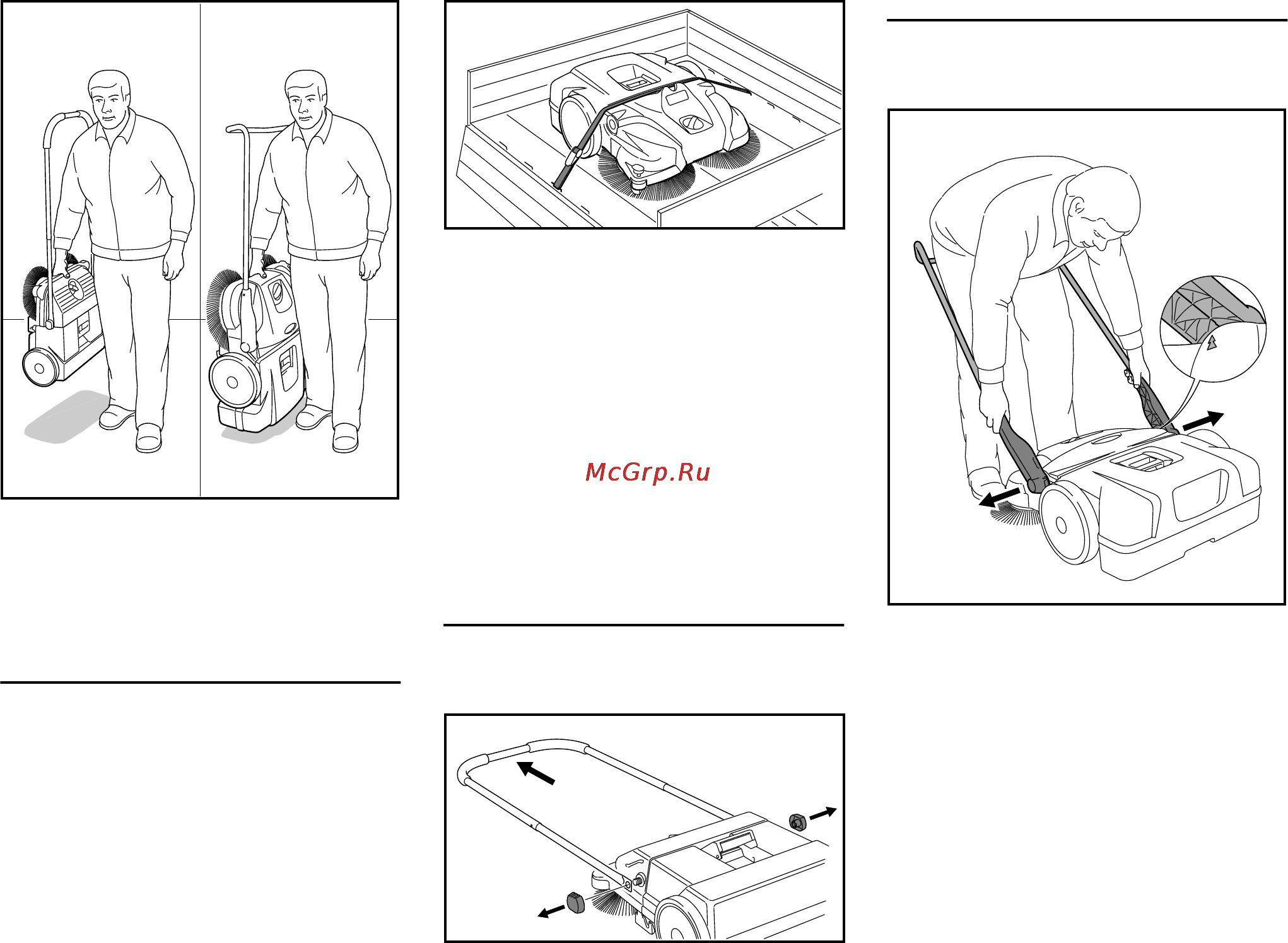 McGrp.Ru